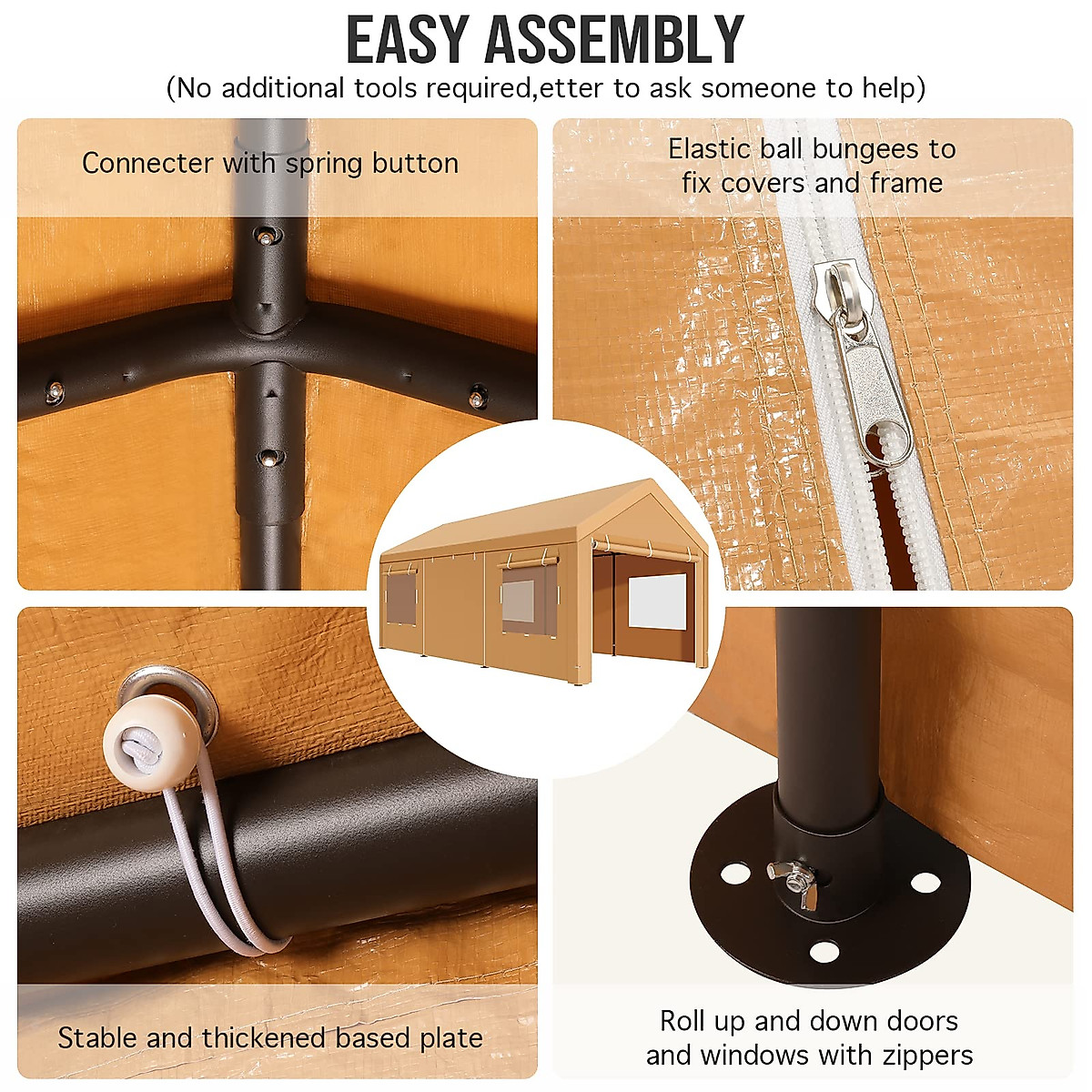 EASY ASSEMBLY
(No additional tools required,etter to ask someone to help)

Connecter with spring button

Elastic ball bungees to fix covers and frame

Stable and thickened based plate

Roll up and down doors and windows with zippers