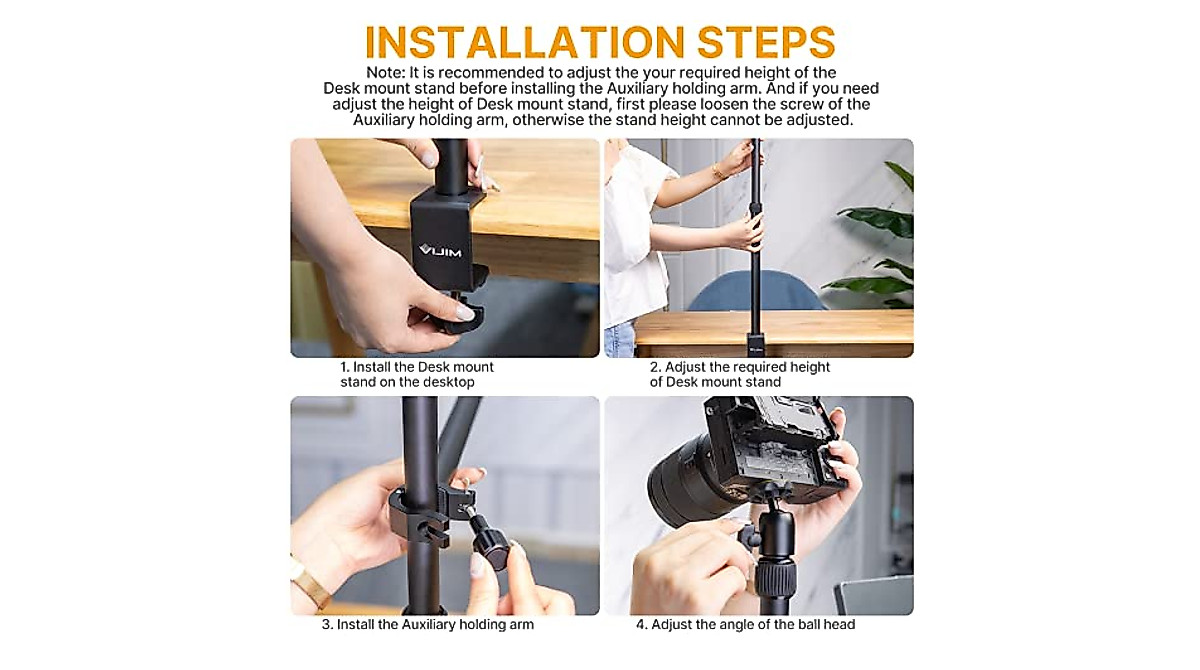 INSTALLATION STEPS

Note: It is recommended to adjust the your required height of the Desk mount stand before installing the Auxiliary holding arm. And if you need adjust the height of Desk mount stand, first please loosen the screw of the Auxiliary holding arm, otherwise the stand height cannot be adjusted.

VIJIM

1. Install the Desk mount stand on the desktop

2. Adjust the required height of Desk mount stand

3. Install the Auxiliary holding arm

4. Adjust the angle of the ball head