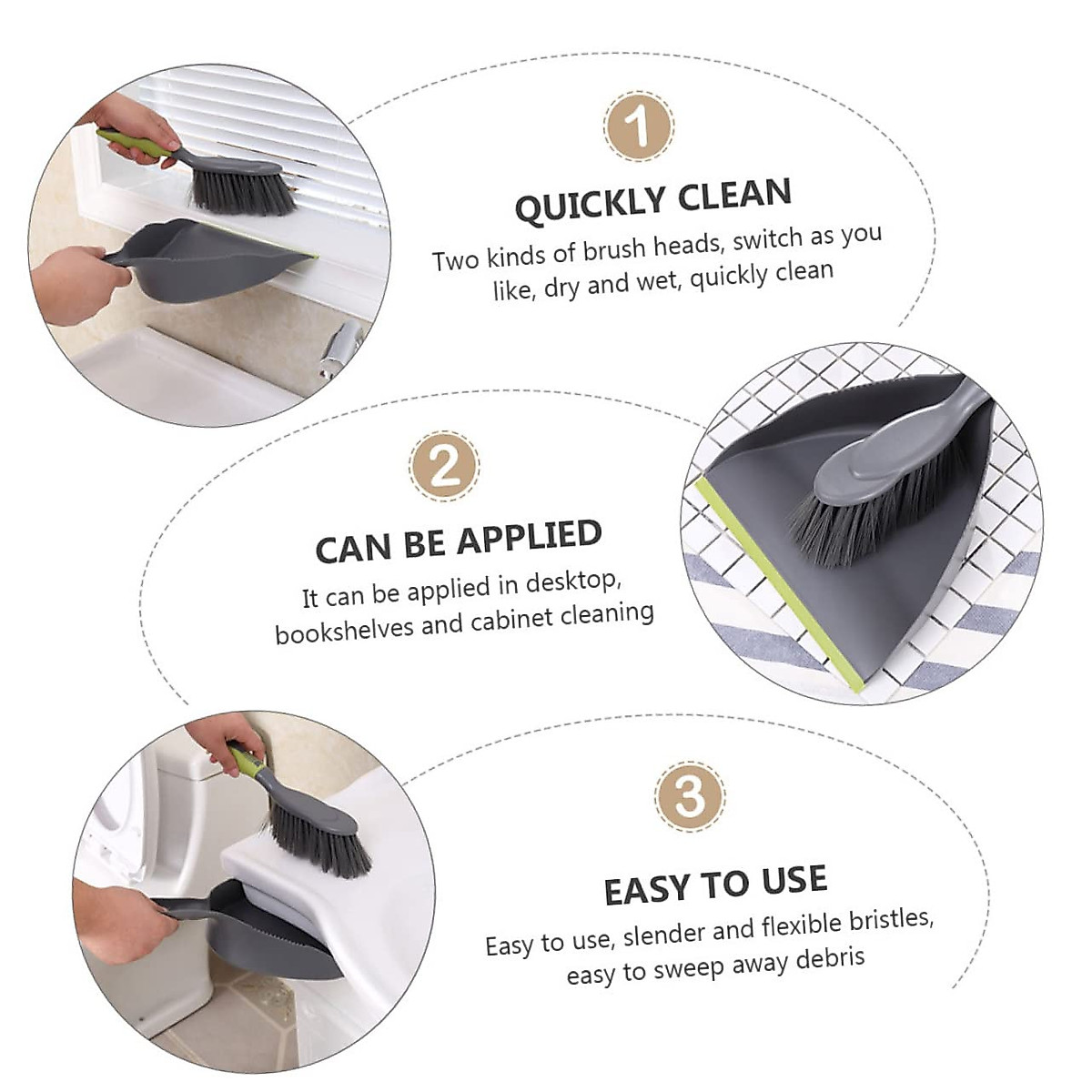 1

QUICKLY CLEAN

Two kinds of brush heads, switch as you like, dry and wet, quickly clean

2

CAN BE APPLIED

It can be applied in desktop, bookshelves and cabinet cleaning

3

EASY TO USE

Easy to use, slender and flexible bristles, easy to sweep away debris