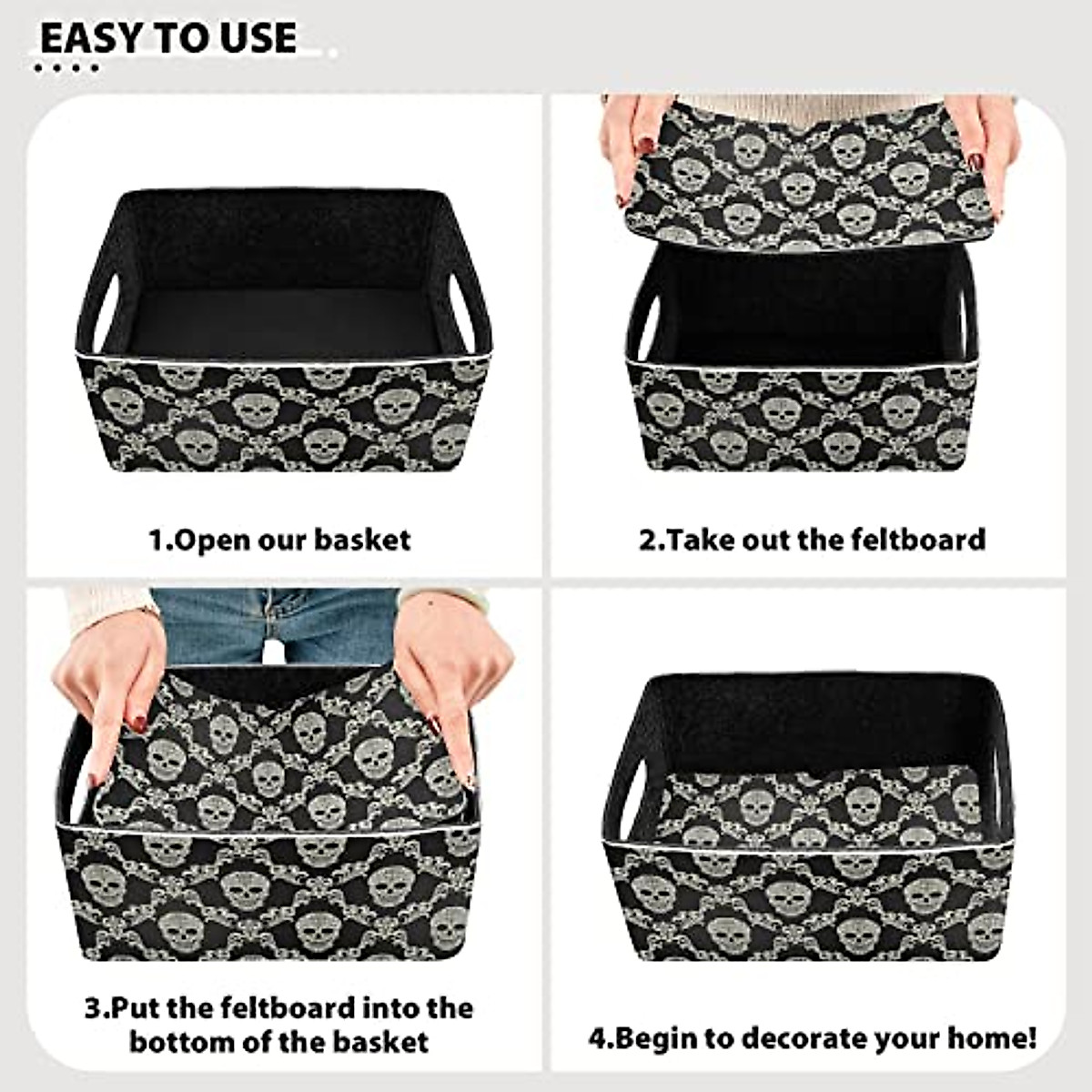 EASY TO USE

1.Open our basket

2.Take out the feltboard

3.Put the feltboard into the bottom of the basket

4.Begin to decorate your home!