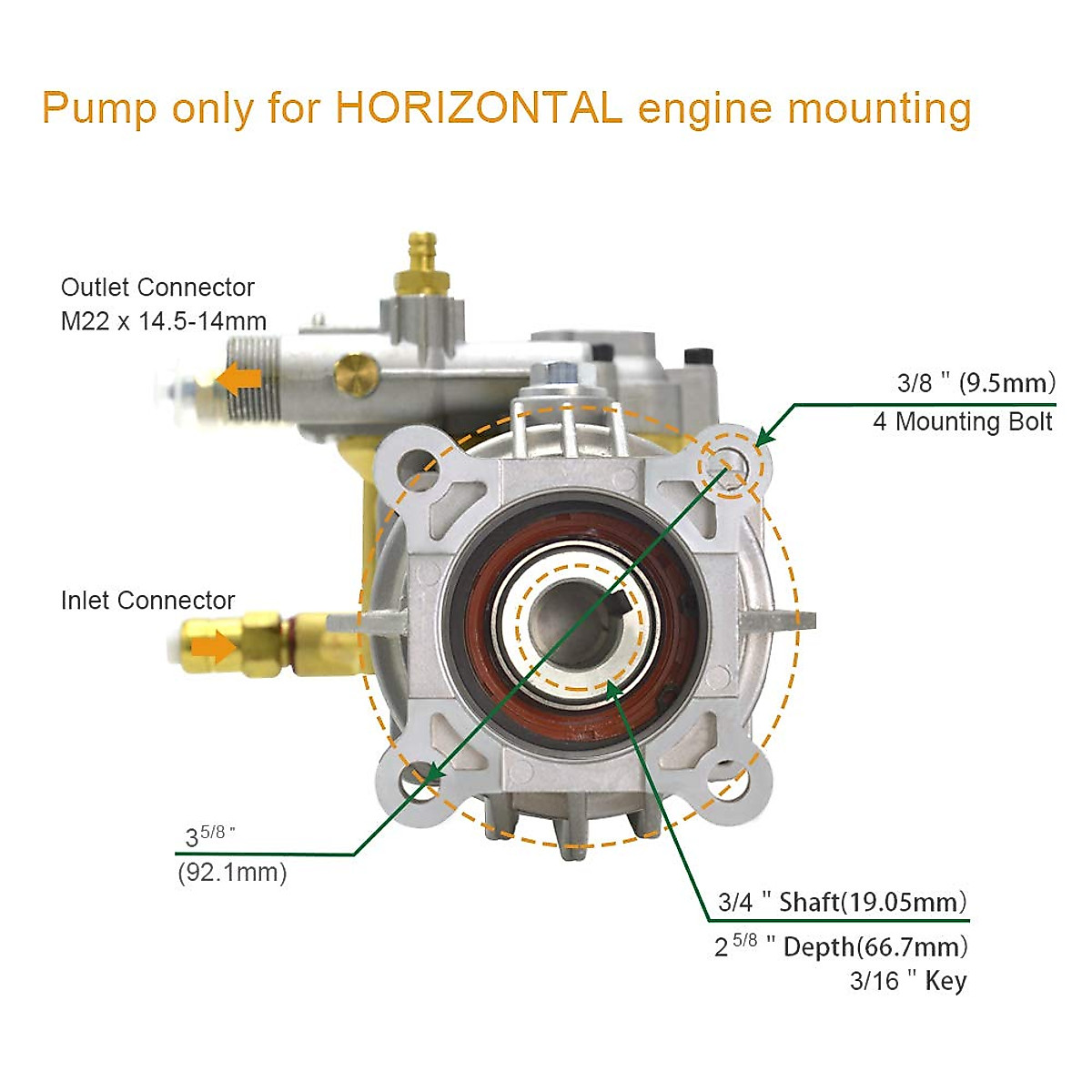 Pump only for HORIZONTAL engine mounting

Outlet Connector
M22 x 14.5-14mm

3/8 " (9.5mm)
4 Mounting Bolt

Inlet Connector

$3^{5/8}$ "
(92.1mm)

3/4 " Shaft(19.05mm)
$2^{5/8}$ " Depth(66.7mm)
3/16 " Key