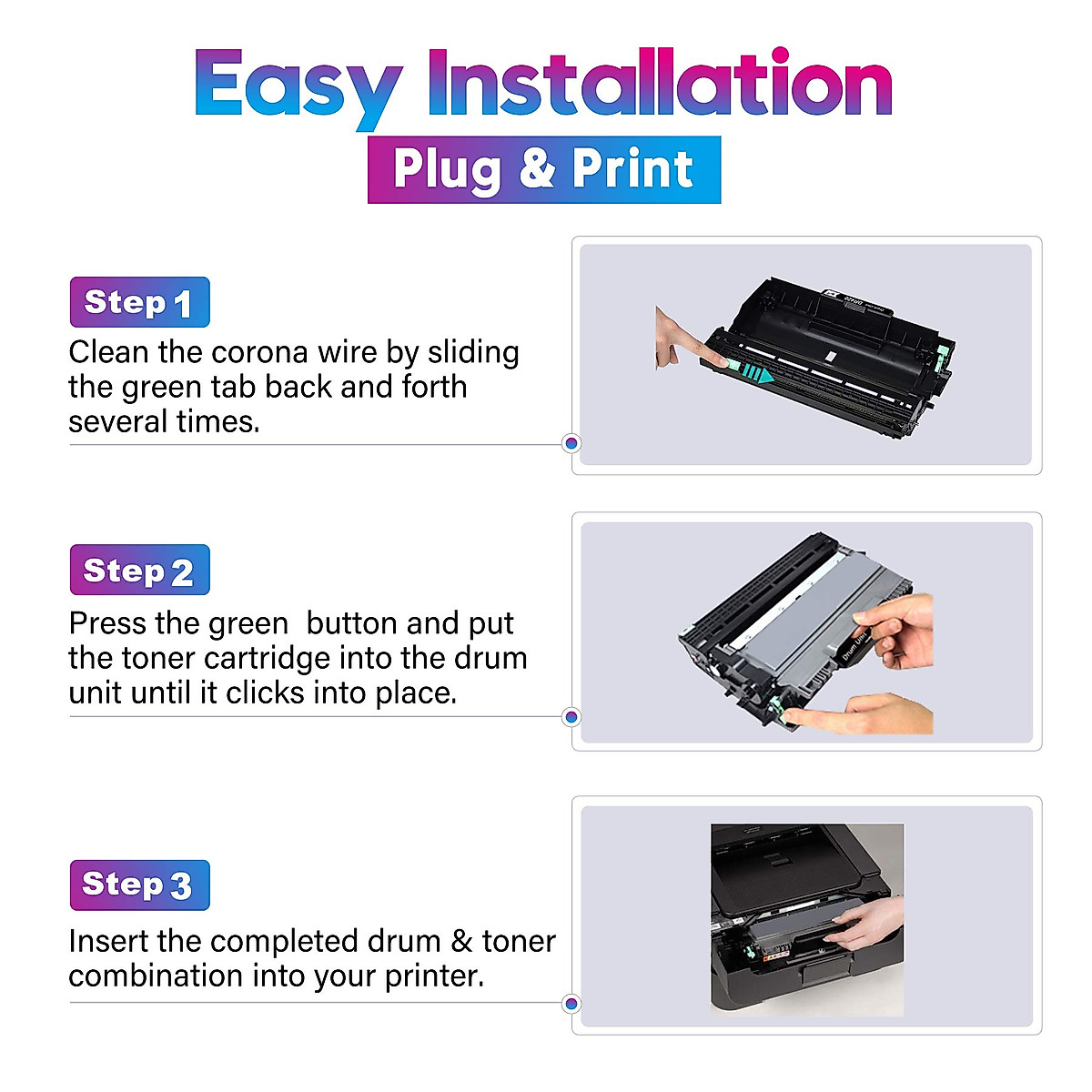 Easy Installation
Plug & Print

Step 1
Clean the corona wire by sliding the green tab back and forth several times.

Step 2
Press the green  button and put the toner cartridge into the drum unit until it clicks into place.

Step 3
Insert the completed drum & toner combination into your printer.