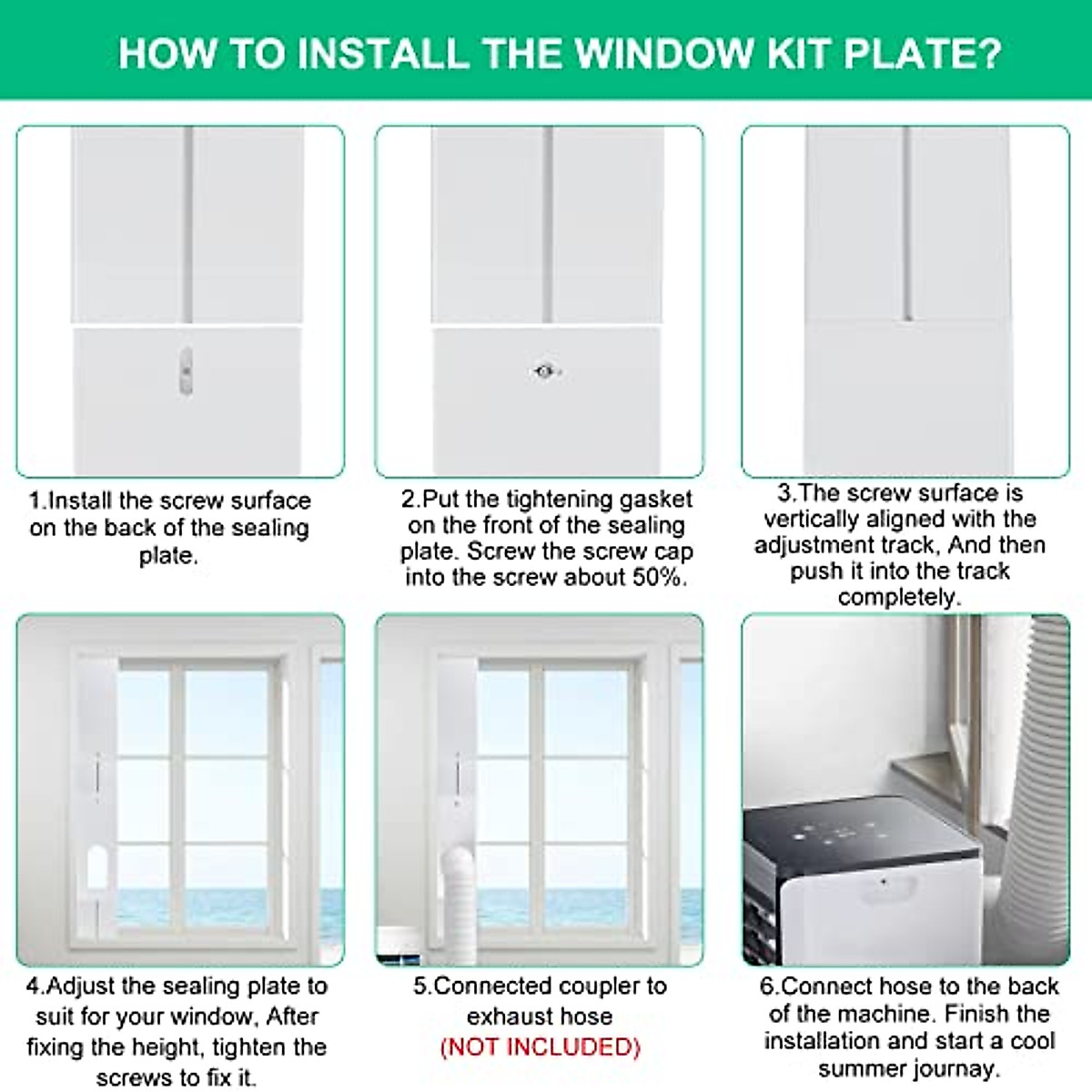 HOW TO INSTALL THE WINDOW KIT PLATE?

1.Install the screw surface on the back of the sealing plate.

2.Put the tightening gasket on the front of the sealing plate. Screw the screw cap into the screw about 50%.

3.The screw surface is vertically aligned with the adjustment track, And then push it into the track completely.

4.Adjust the sealing plate to suit for your window, After fixing the height, tighten the screws to fix it.

5.Connected coupler to exhaust hose (NOT INCLUDED)

6.Connect hose to the back of the machine. Finish the installation and start a cool summer journay.