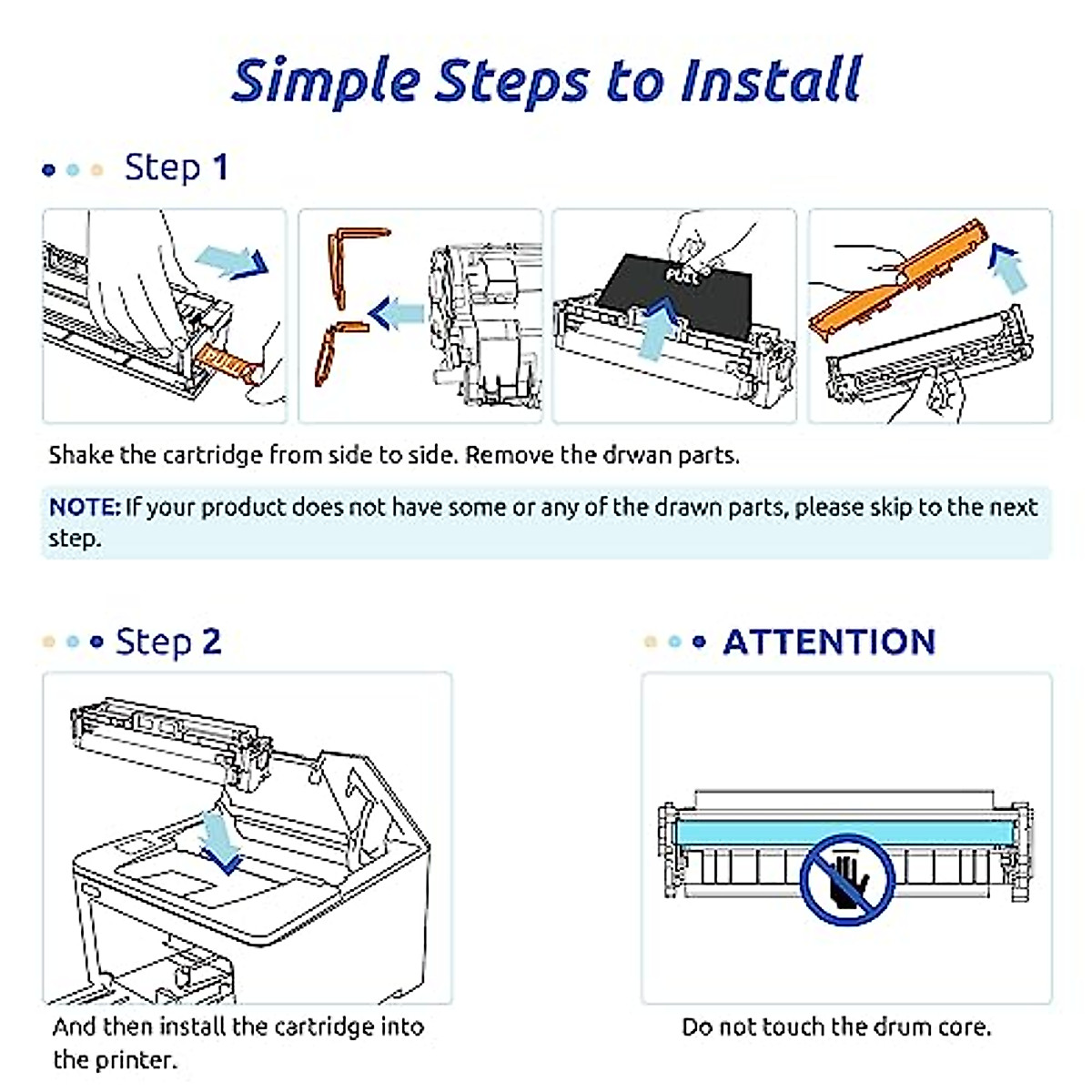 Simple Steps to Install

Step 1

PULL

Shake the cartridge from side to side. Remove the drwan parts.

NOTE: If your product does not have some or any of the drawn parts, please skip to the next step.

Step 2

And then install the cartridge into the printer.

ATTENTION

Do not touch the drum core.