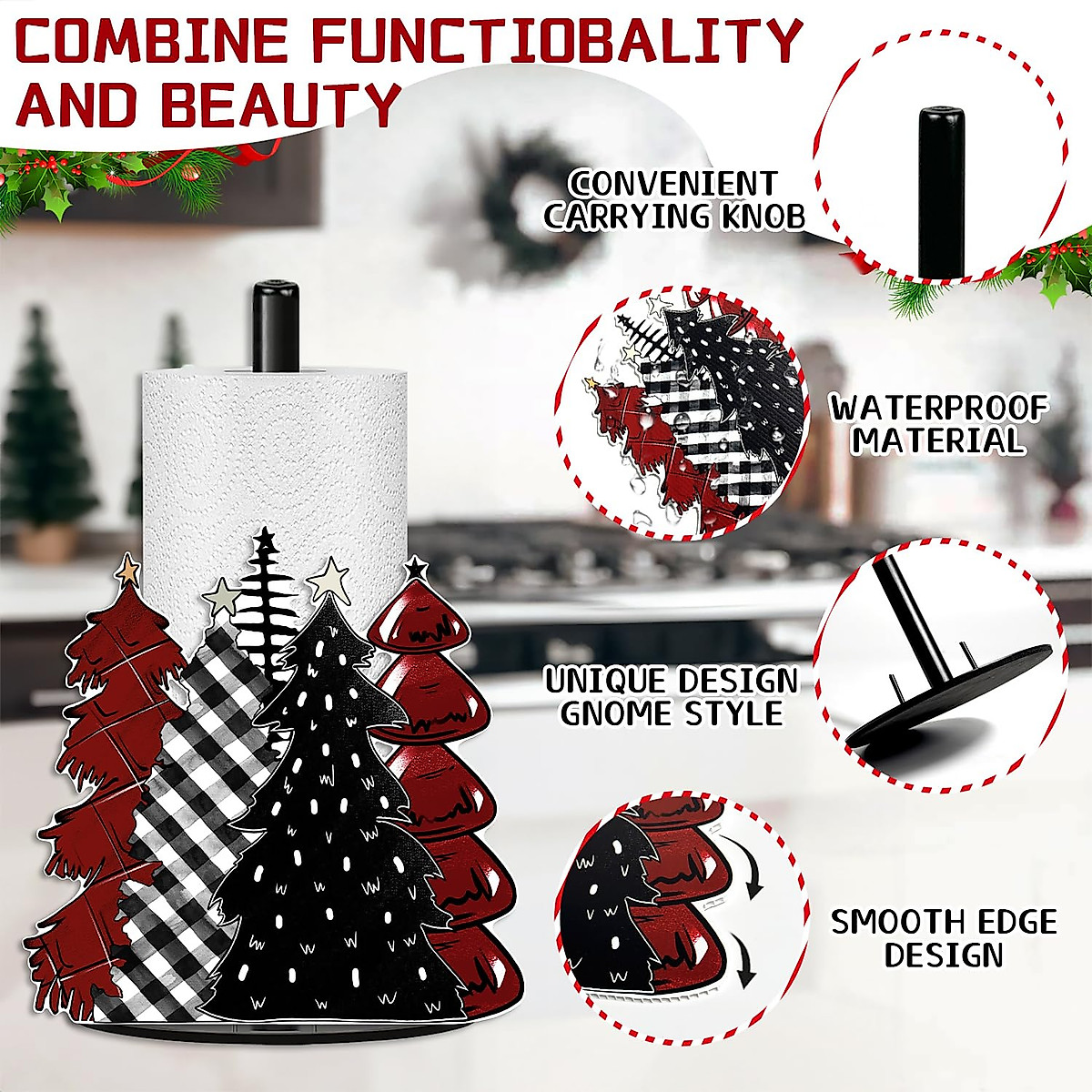 COMBINE FUNCTIOBALITY AND BEAUTY

CONVENIENT CARRYING KNOB

WATERPROOF MATERIAL

UNIQUE DESIGN GNOME STYLE

SMOOTH EDGE DESIGN