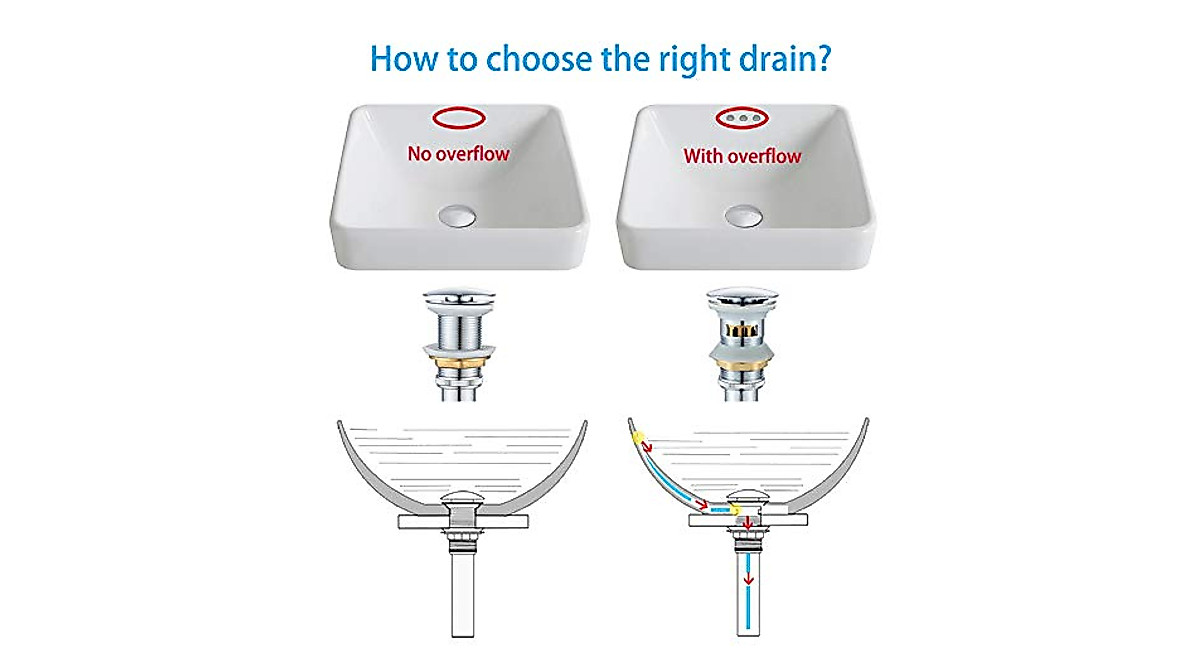 How to choose the right drain?

No overflow

With overflow