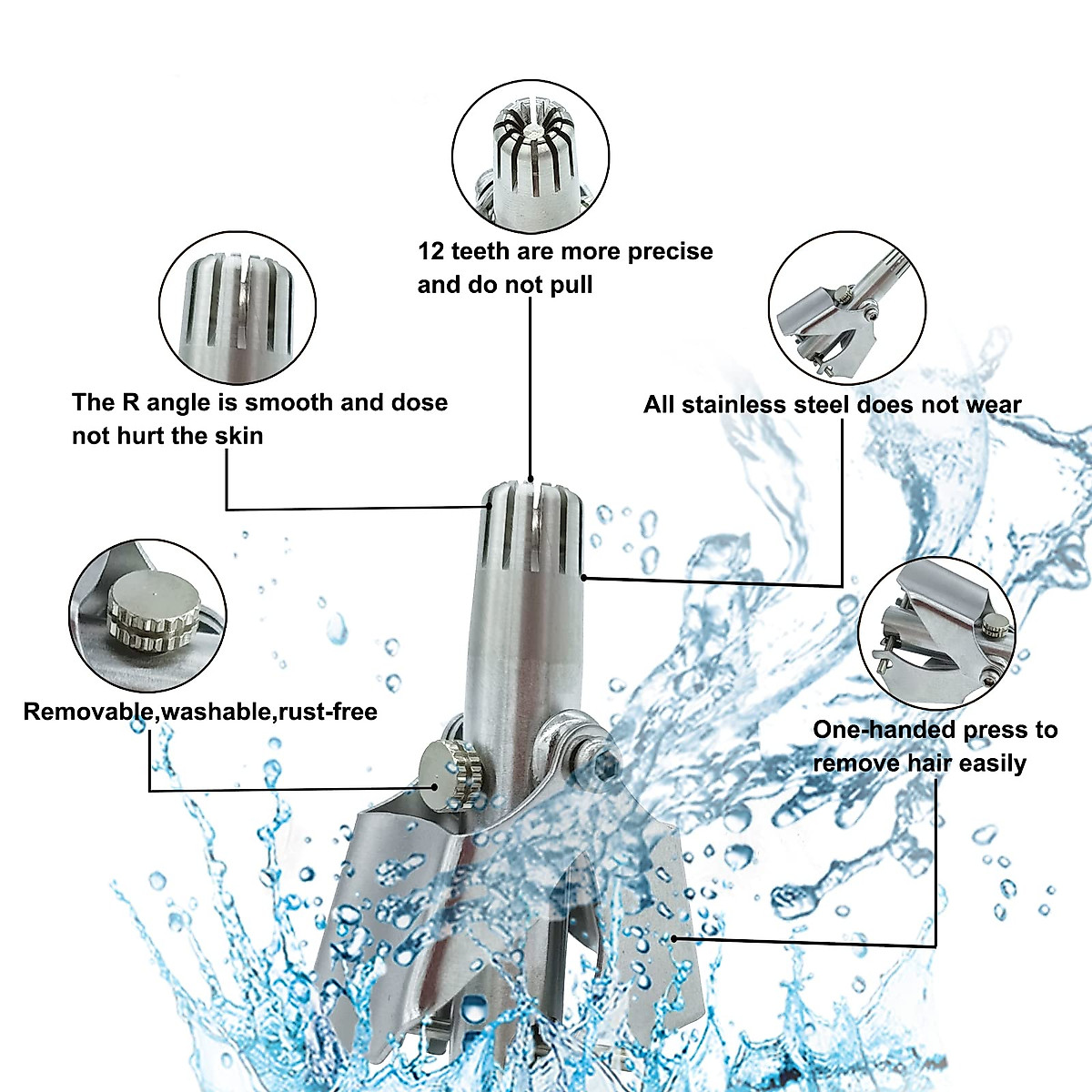 12 teeth are more precise and do not pull

The R angle is smooth and dose not hurt the skin

All stainless steel does not wear

Removable,washable,rust-free

One-handed press to remove hair easily