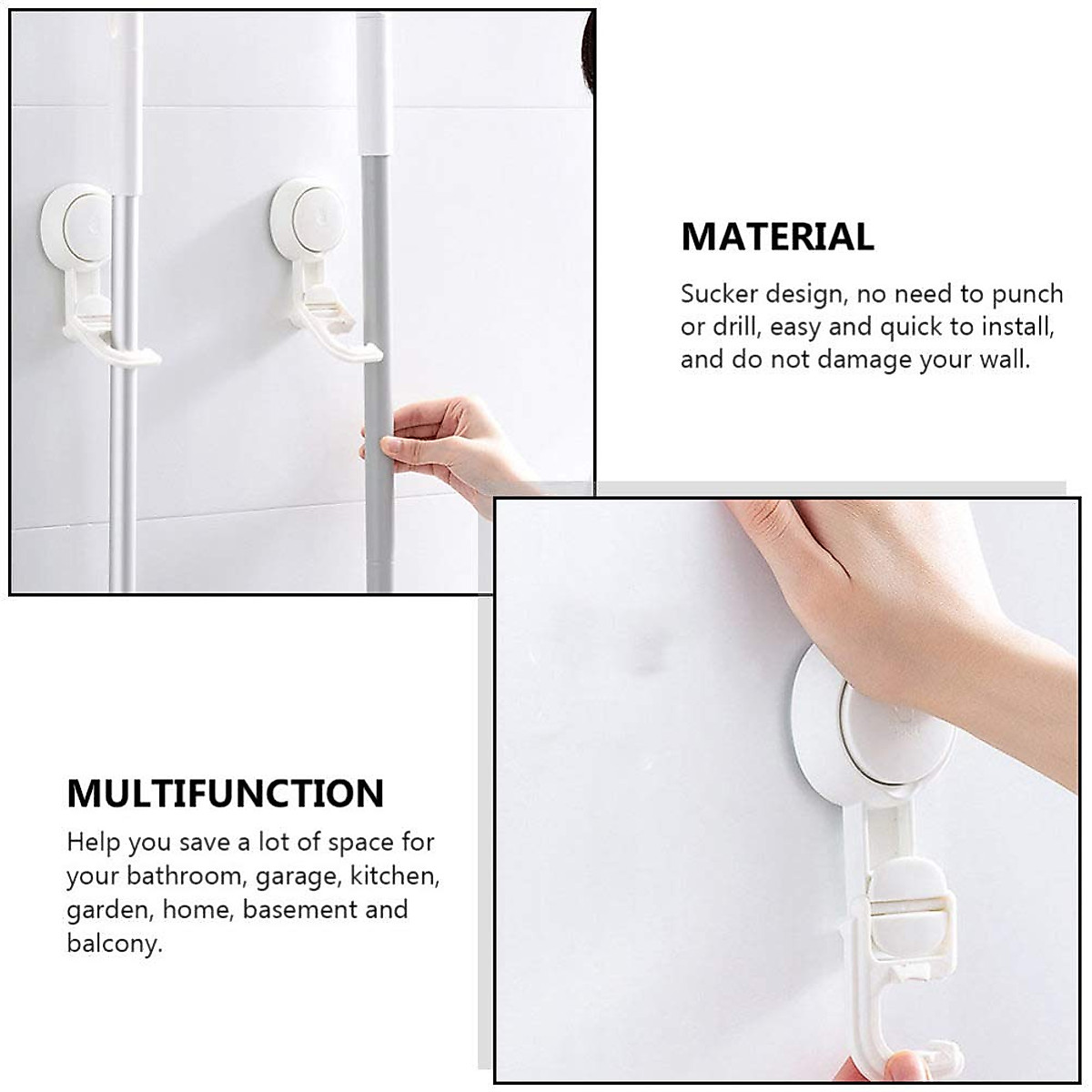 MATERIAL

Sucker design, no need to punch or drill, easy and quick to install, and do not damage your wall.

MULTIFUNCTION

Help you save a lot of space for your bathroom, garage, kitchen, garden, home, basement and balcony.