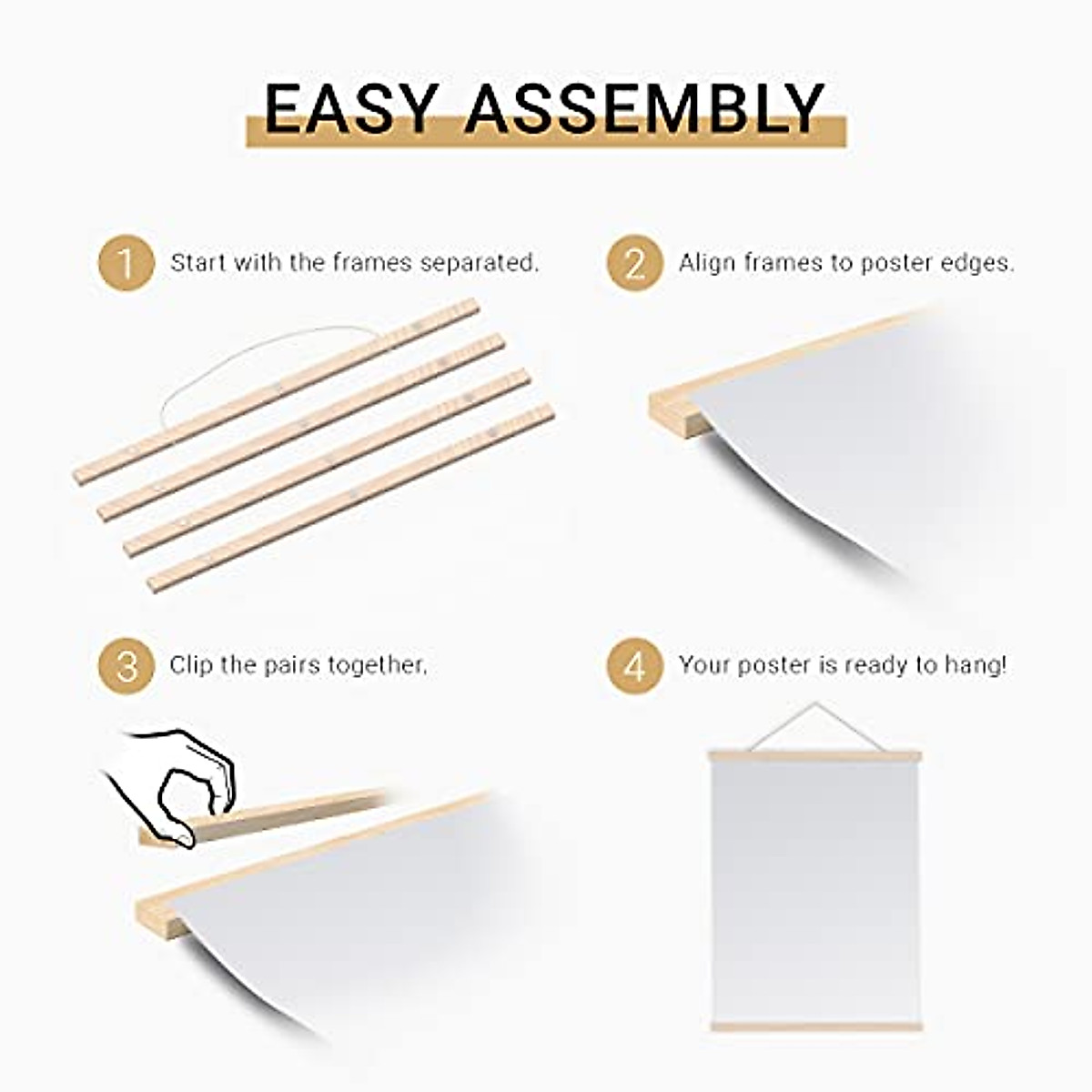 EASY ASSEMBLY

1 Start with the frames separated.

2 Align frames to poster edges.

3 Clip the pairs together.

4 Your poster is ready to hang!