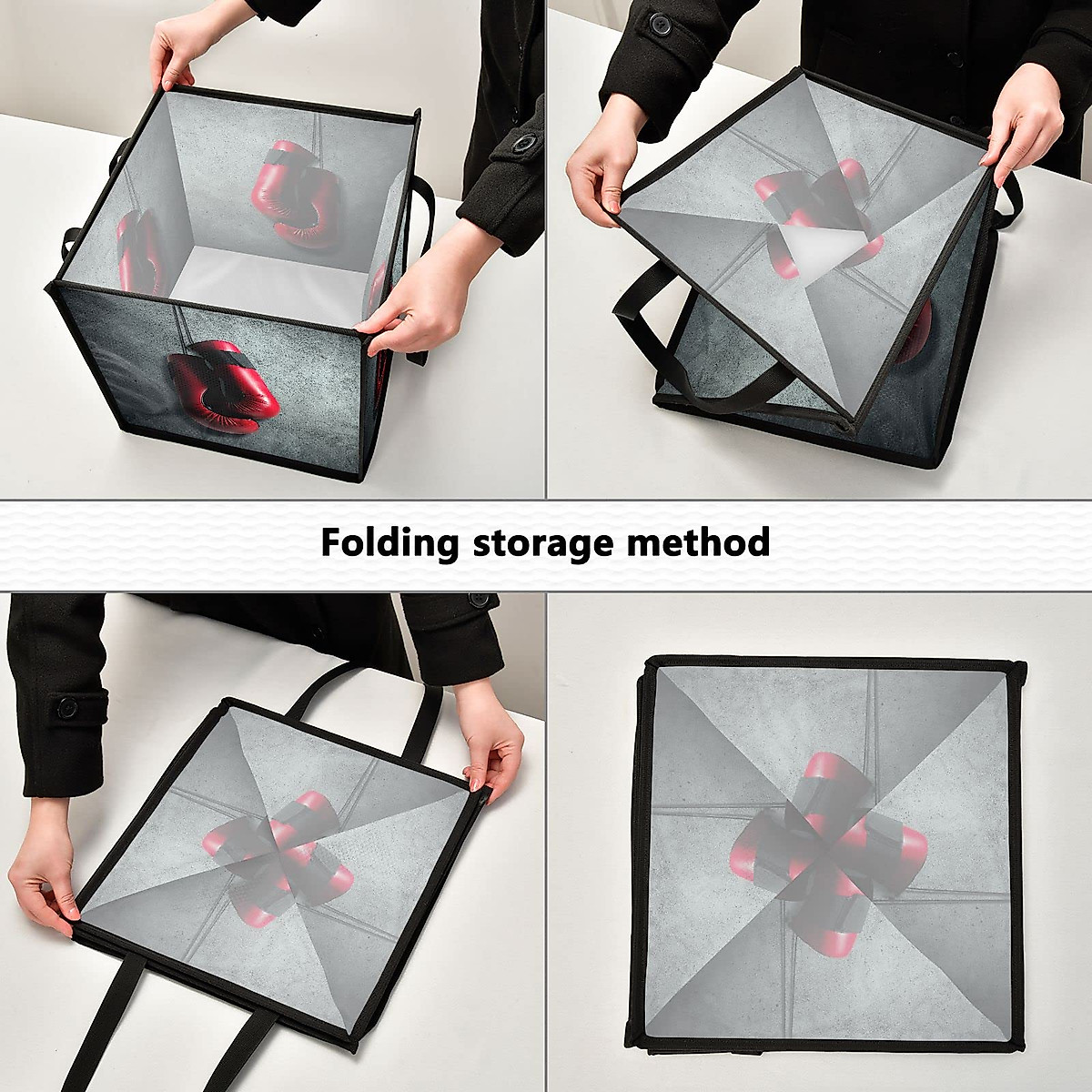 Folding storage method