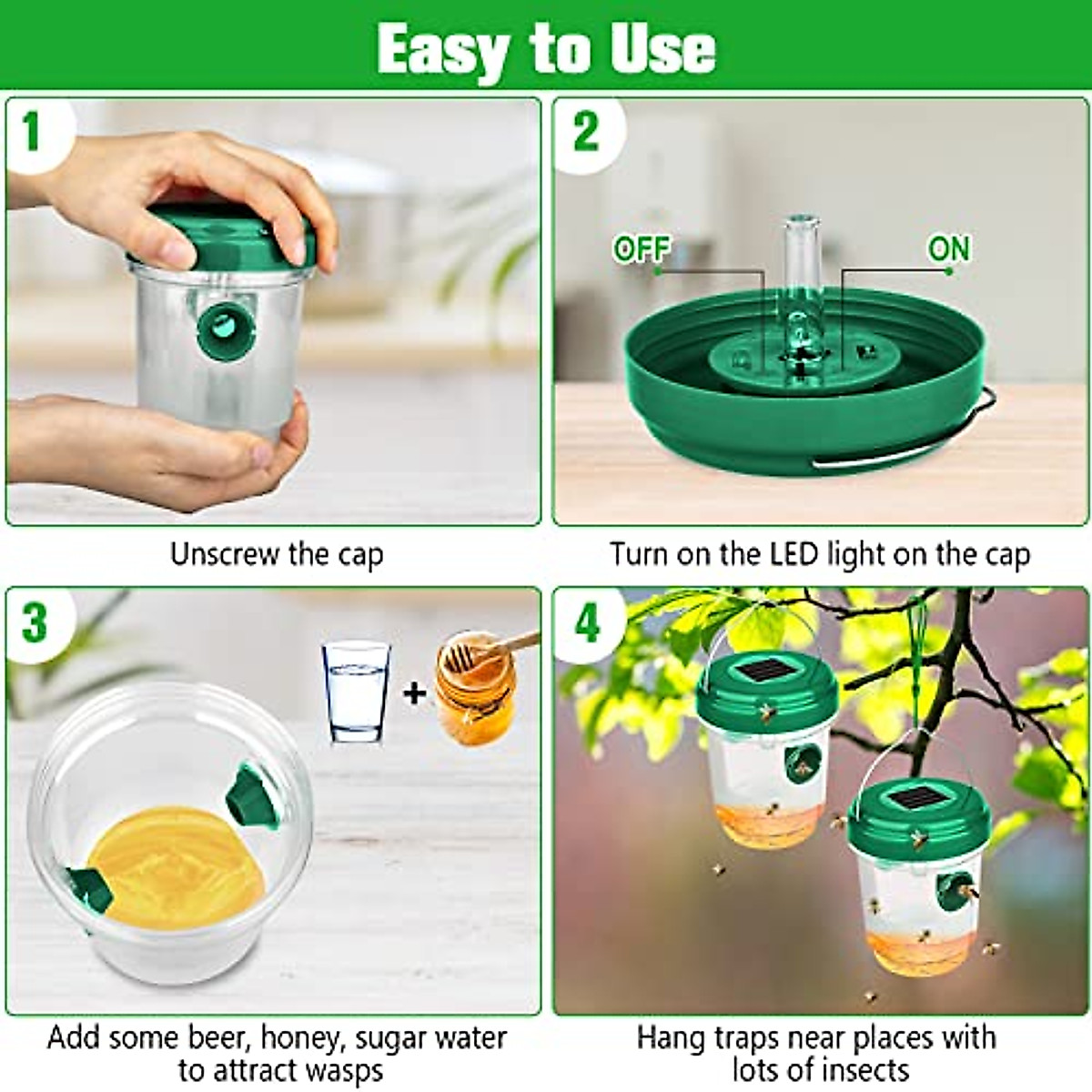 Easy to Use

1

Unscrew the cap

2

OFF

ON

Turn on the LED light on the cap

3

+

Add some beer, honey, sugar water to attract wasps

4

Hang traps near places with lots of insects