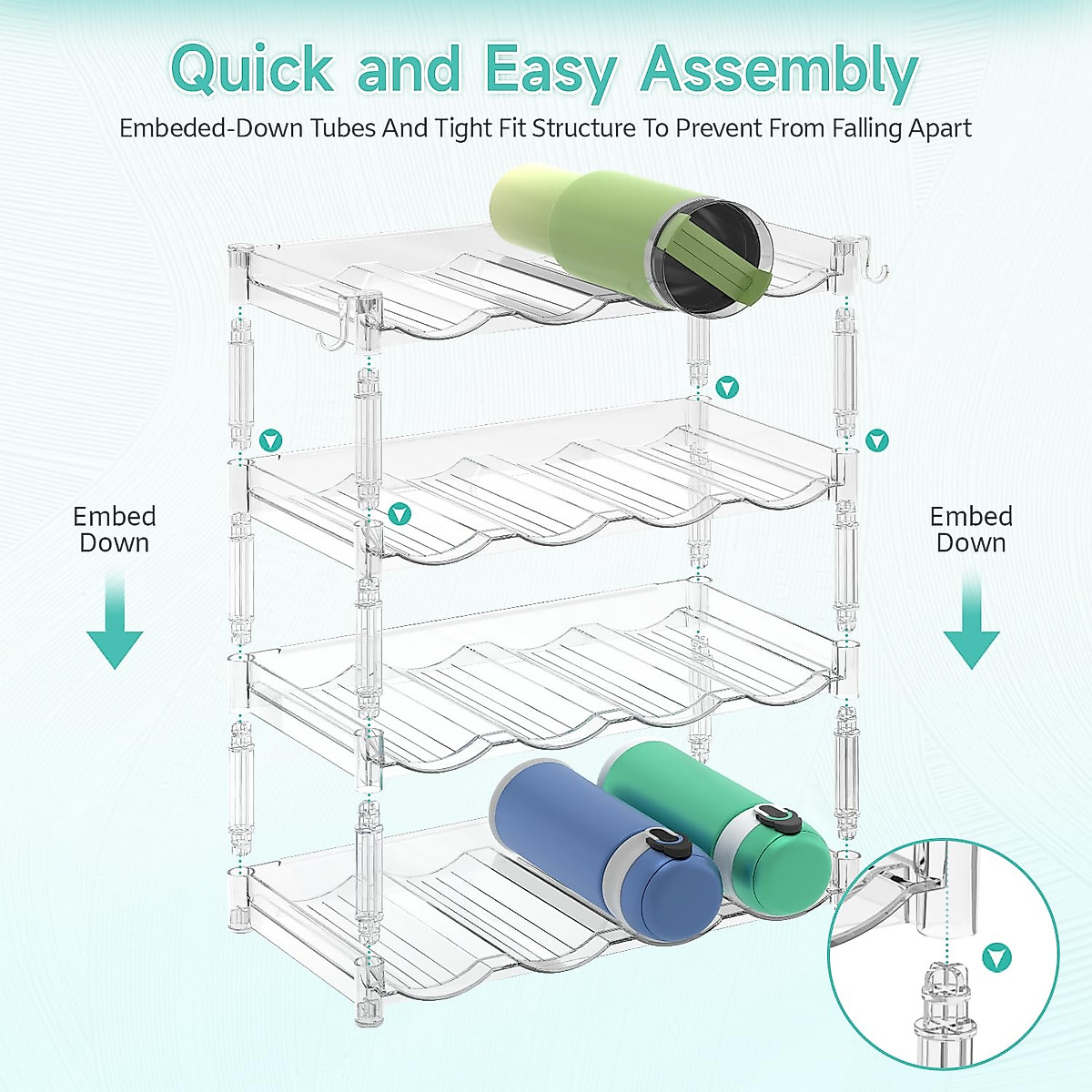 Quick and Easy Assembly

Embeded-Down Tubes And Tight Fit Structure To Prevent From Falling Apart

Embed Down

Embed Down