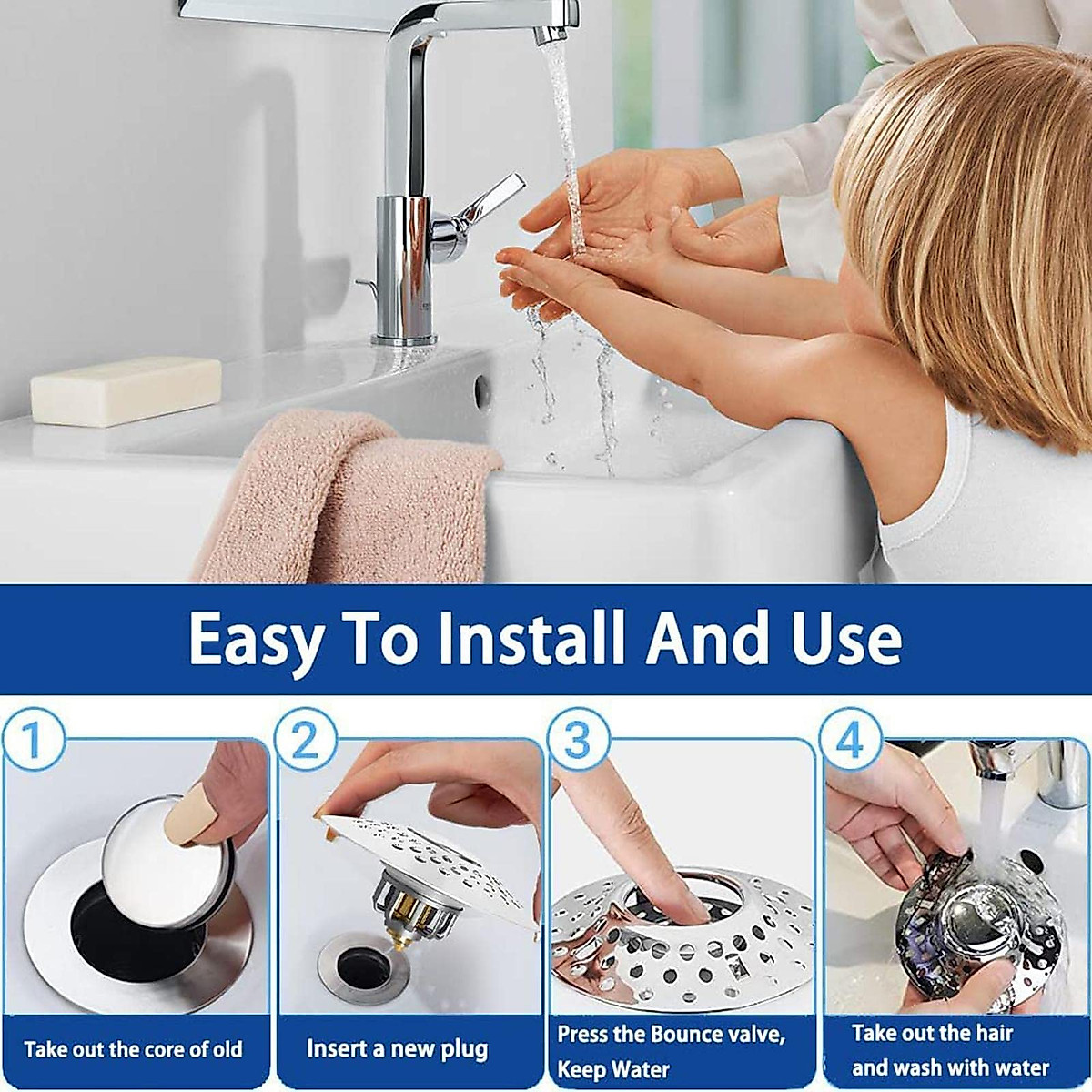 Easy To Install And Use

1
Take out the core of old

2
Insert a new plug

3
Press the Bounce valve, Keep Water

4
Take out the hair and wash with water