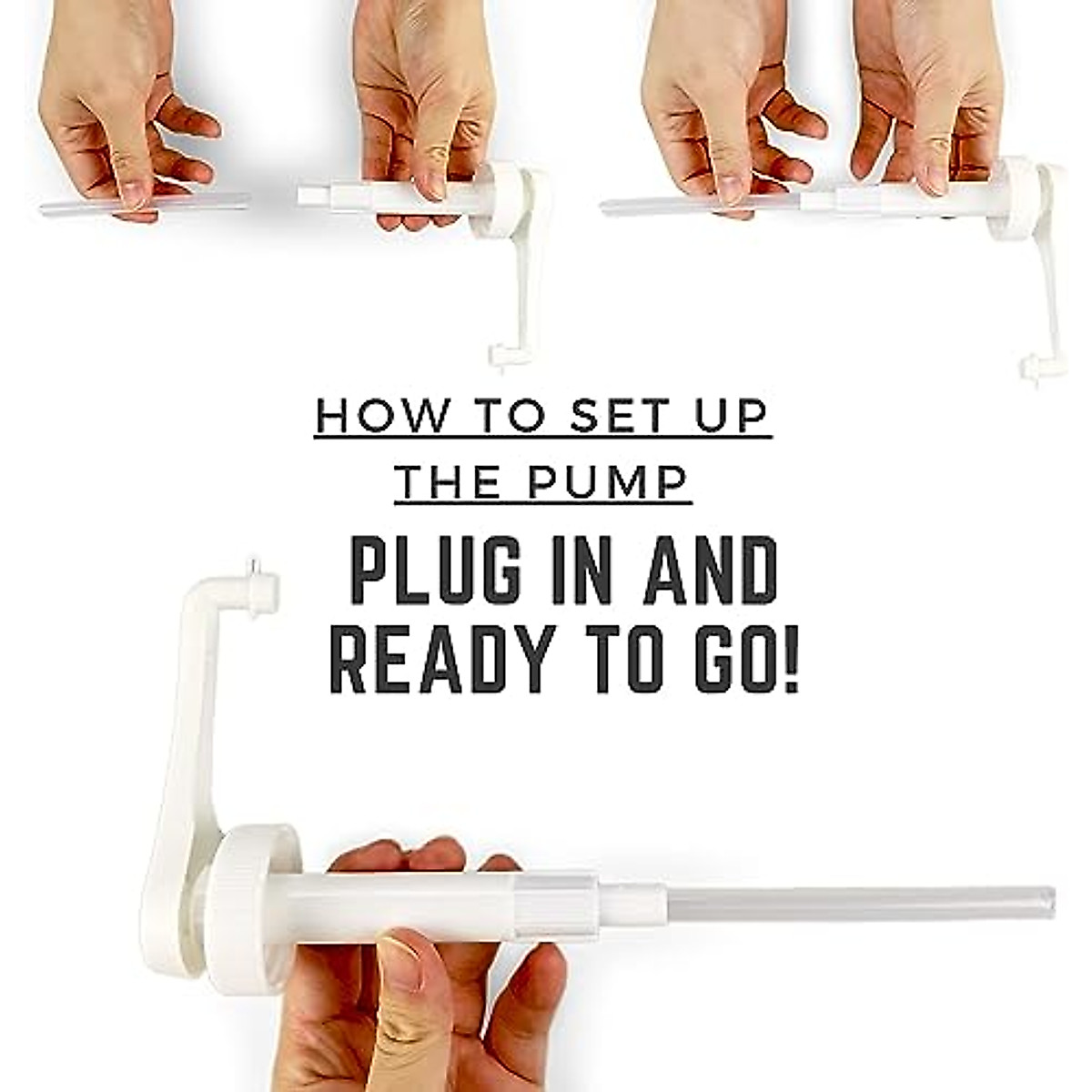 HOW TO SET UP
THE PUMP

PLUG IN AND
READY TO GO!