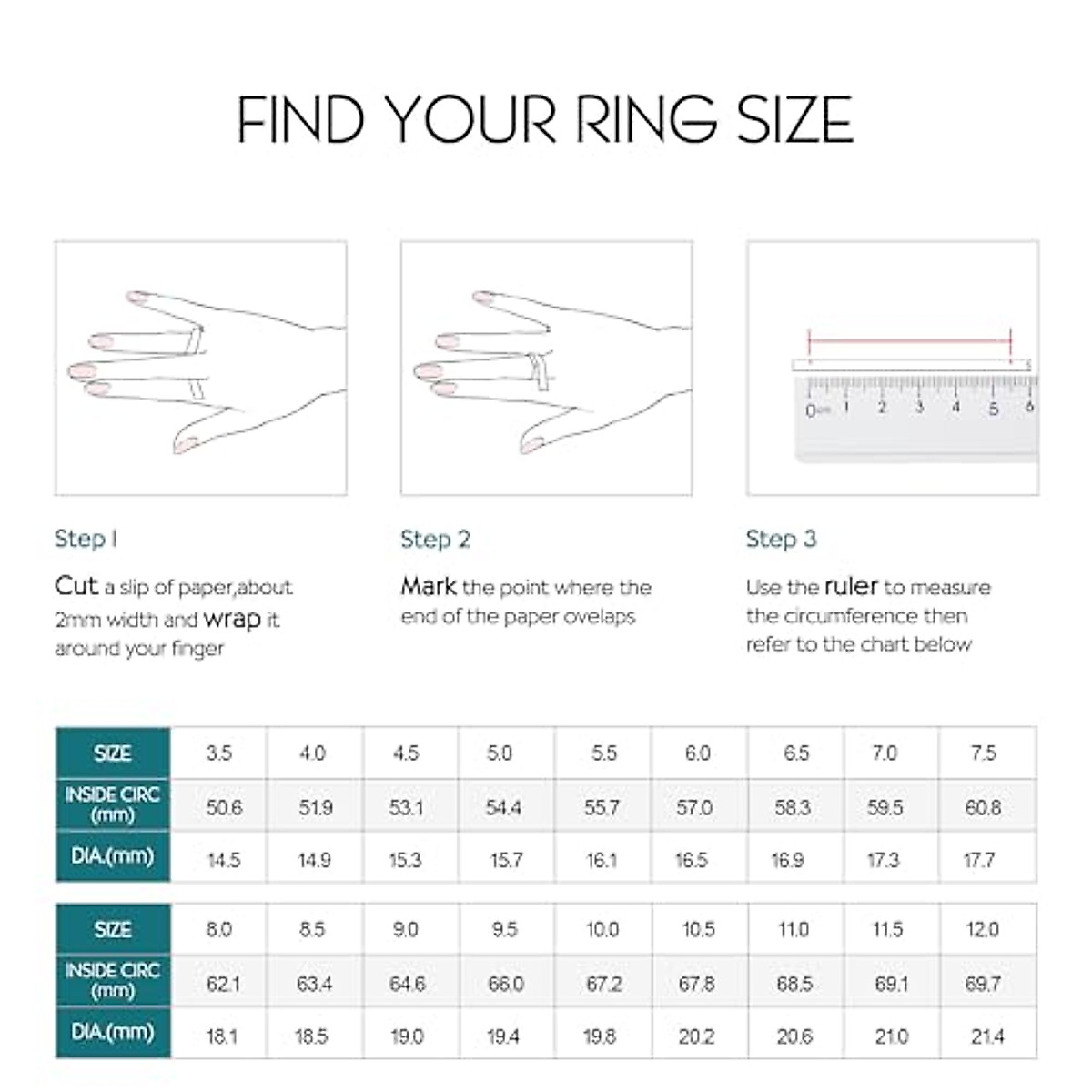 FIND YOUR RING SIZE

0cm 1 2 3 4 5 6

Step 1

Cut a slip of paper,about 2mm width and wrap it around your finger

Step 2

Mark the point where the end of the paper ovelaps

Step 3

Use the ruler to measure the circumference then refer to the chart below

| SIZE | 3.5 | 4.0 | 4.5 | 5.0 | 5.5 | 6.0 | 6.5 | 7.0 | 7.5 |
|---|---|---|---|---|---|---|---|---|---|
| INSIDE CIRC (mm) | 50.6 | 51.9 | 53.1 | 54.4 | 55.7 | 57.0 | 58.3 | 59.5 | 60.8 |
| DIA.(mm) | 14.5 | 14.9 | 15.3 | 15.7 | 16.1 | 16.5 | 16.9 | 17.3 | 17.7 |

| SIZE | 8.0 | 8.5 | 9.0 | 9.5 | 10.0 | 10.5 | 11.0 | 11.5 | 12.0 |
|---|---|---|---|---|---|---|---|---|---|
| INSIDE CIRC (mm) | 62.1 | 63.4 | 64.6 | 66.0 | 67.2 | 67.8 | 68.5 | 69.1 | 69.7 |
| DIA.(mm) | 18.1 | 18.5 | 19.0 | 19.4 | 19.8 | 20.2 | 20.6 | 21.0 | 21.4 |