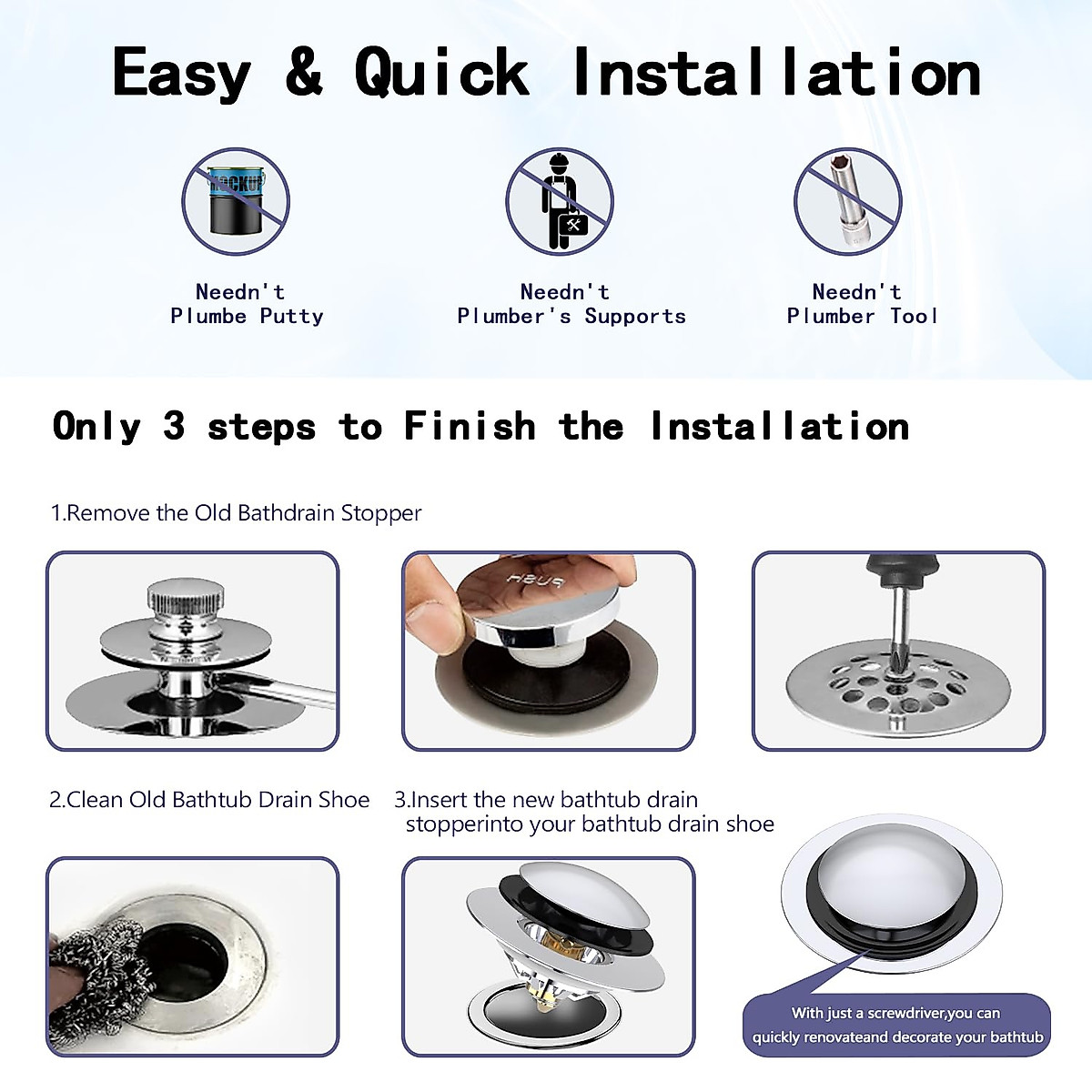 Easy & Quick Installation

MOCKUP

Needn't
Plumbe Putty

Needn't
Plumber's Supports

Needn't
Plumber Tool

Only 3 steps to Finish the Installation

1.Remove the Old Bathdrain Stopper

PUSH

2.Clean Old Bathtub Drain Shoe

3.Insert the new bathtub drain stopperinto your bathtub drain shoe

With just a screwdriver,you can quickly renovateand decorate your bathtub