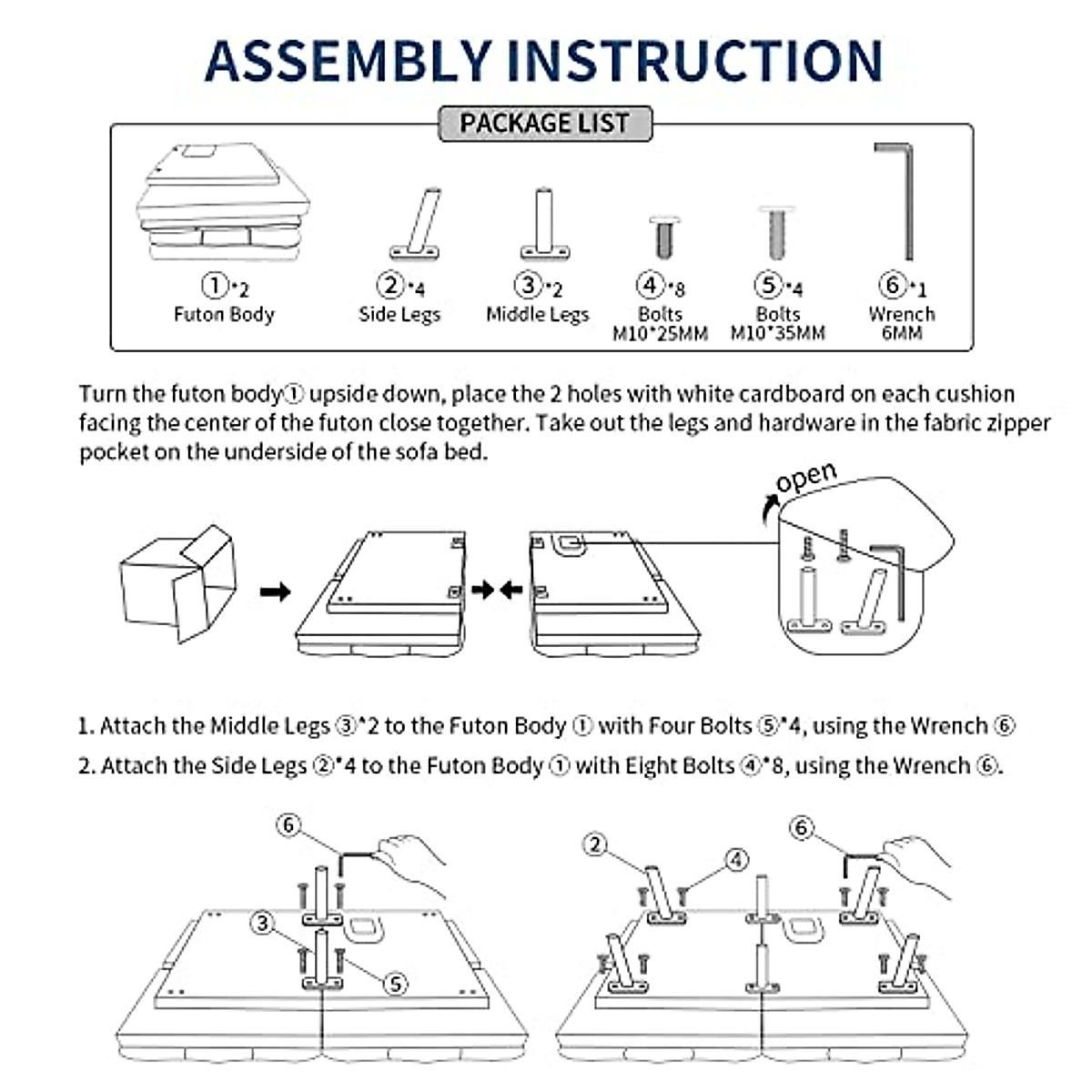 ASSEMBLY INSTRUCTION

PACKAGE LIST

①*2
Futon Body

②*4
Side Legs

③*2
Middle Legs

④*8
Bolts
M10*25MM

⑤*4
Bolts
M10*35MM

⑥*1
Wrench
6MM

Turn the futon body① upside down, place the 2 holes with white cardboard on each cushion facing the center of the futon close together. Take out the legs and hardware in the fabric zipper pocket on the underside of the sofa bed.

open

1. Attach the Middle Legs ③*2 to the Futon Body ① with Four Bolts ⑤*4, using the Wrench ⑥

2. Attach the Side Legs ②*4 to the Futon Body ① with Eight Bolts ④*8, using the Wrench ⑥.

⑥

③

⑤

②

④

⑥