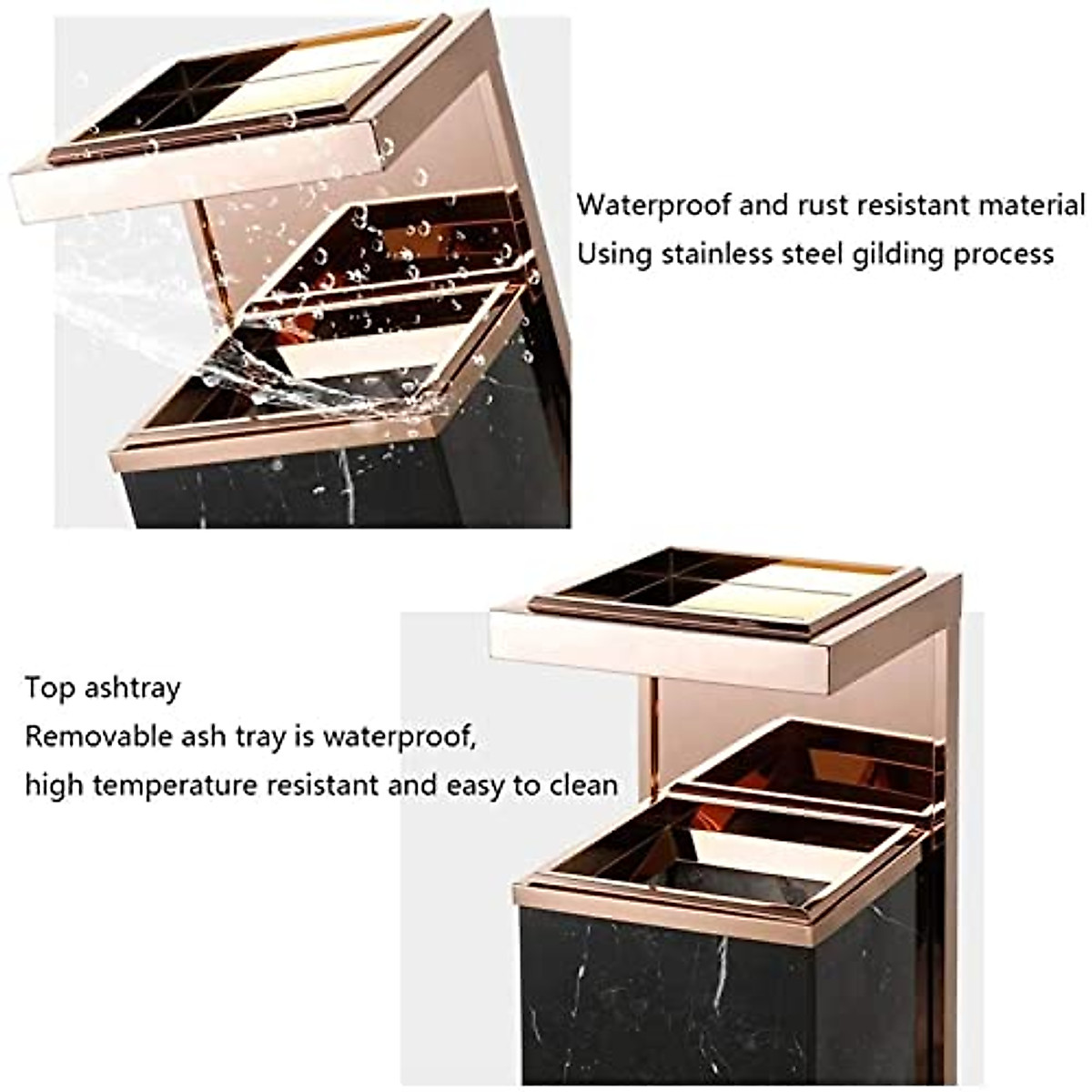 Waterproof and rust resistant material
Using stainless steel gilding process

Top ashtray
Removable ash tray is waterproof,
high temperature resistant and easy to clean