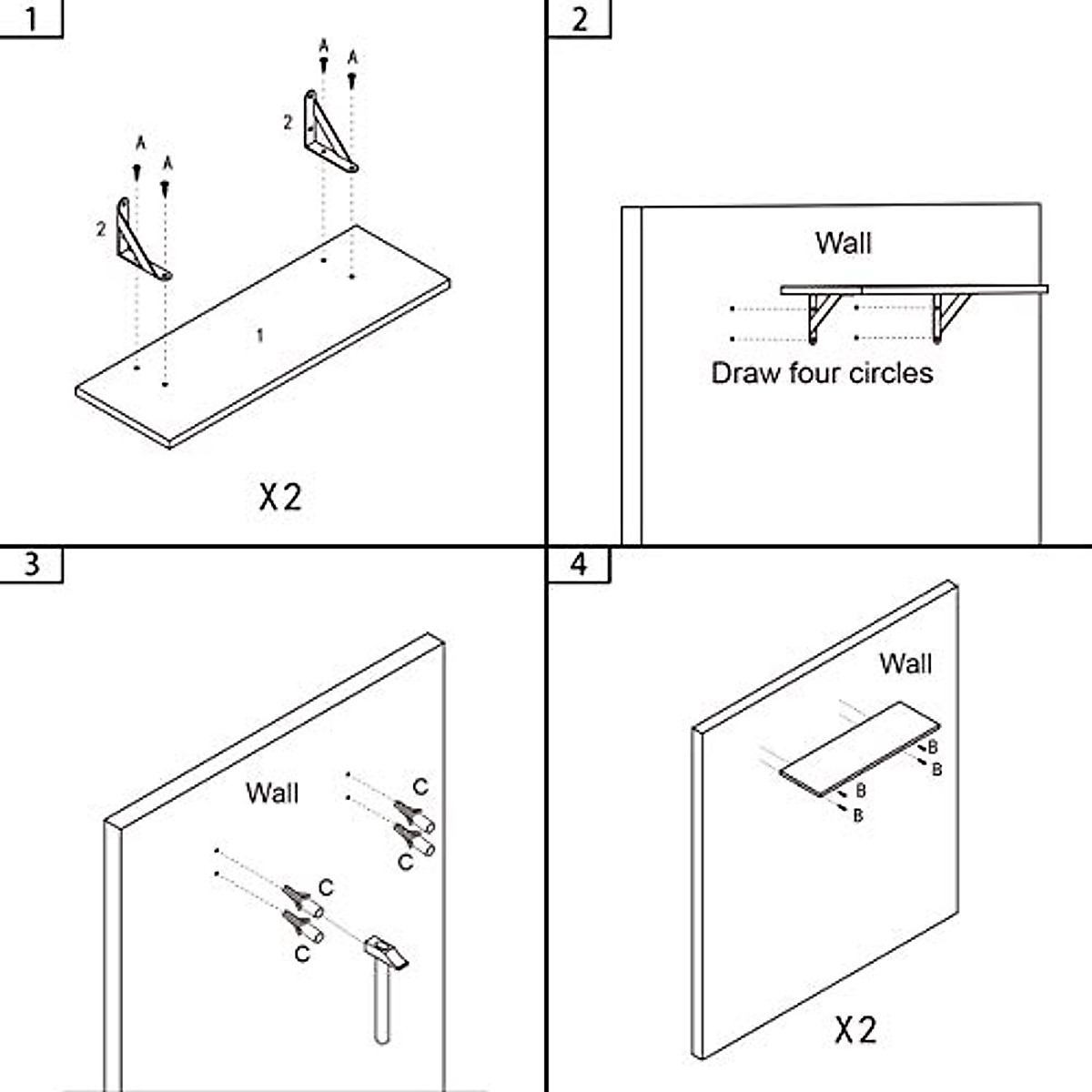 1

A
A
2
A
A
2
1

X2

2

Wall

Draw four circles

3

Wall
C
C
C
C

4

Wall
B
B
B
B

X2