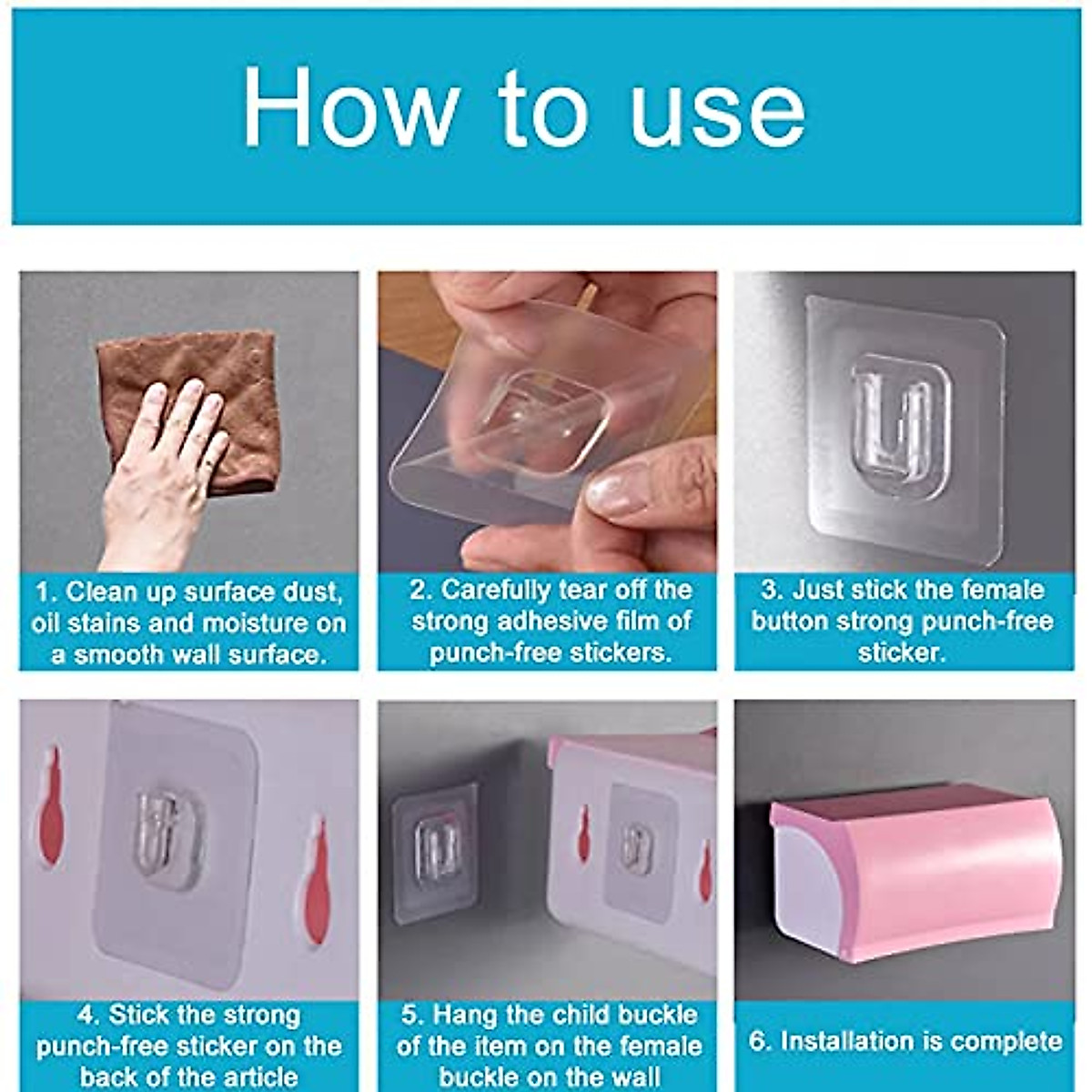 How to use

1. Clean up surface dust, oil stains and moisture on a smooth wall surface.

2. Carefully tear off the strong adhesive film of punch-free stickers.

3. Just stick the female button strong punch-free sticker.

4. Stick the strong punch-free sticker on the back of the article

5. Hang the child buckle of the item on the female buckle on the wall

6. Installation is complete