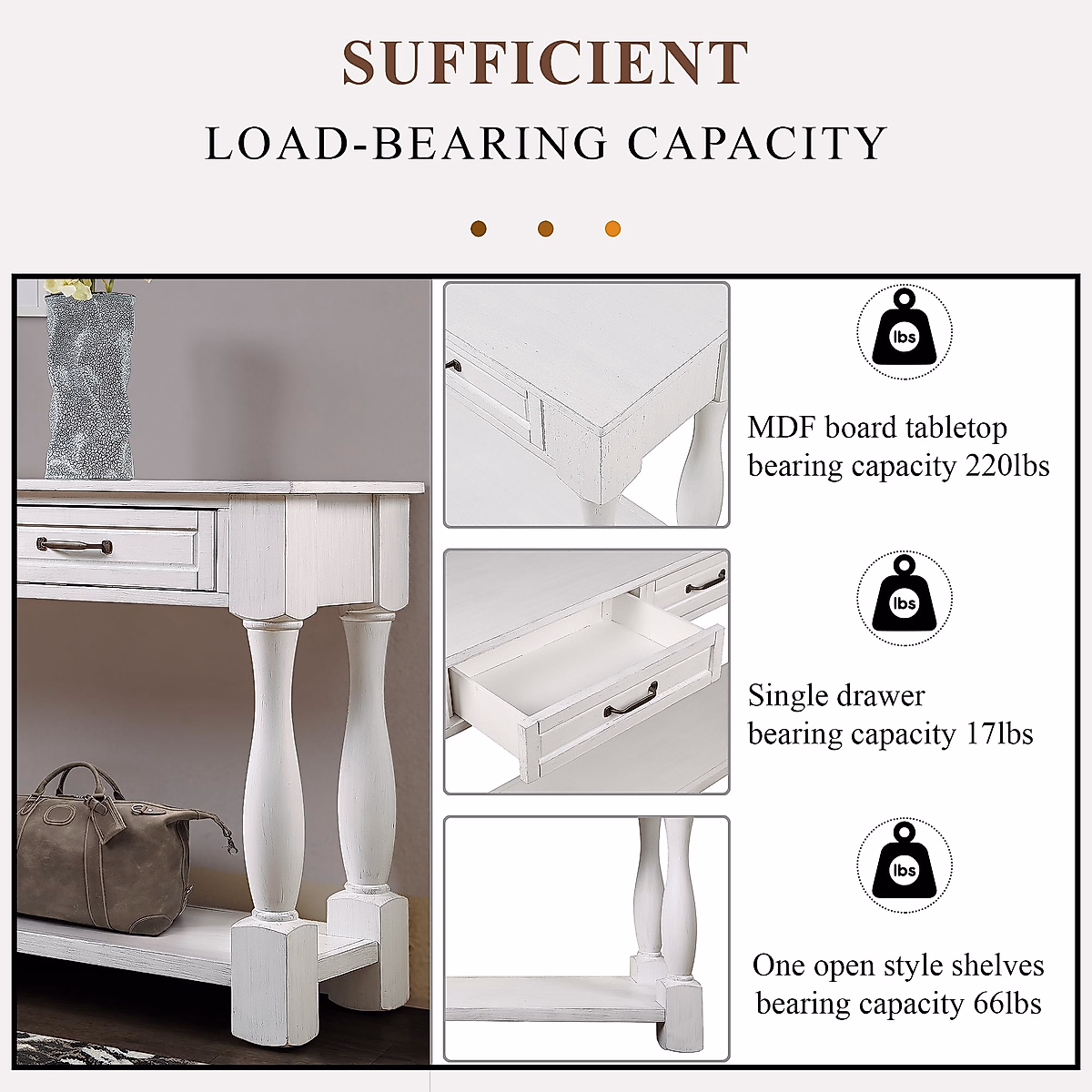 SUFFICIENT

LOAD-BEARING CAPACITY

lbs

MDF board tabletop bearing capacity 220lbs

lbs

Single drawer bearing capacity 17lbs

lbs

One open style shelves bearing capacity 66lbs