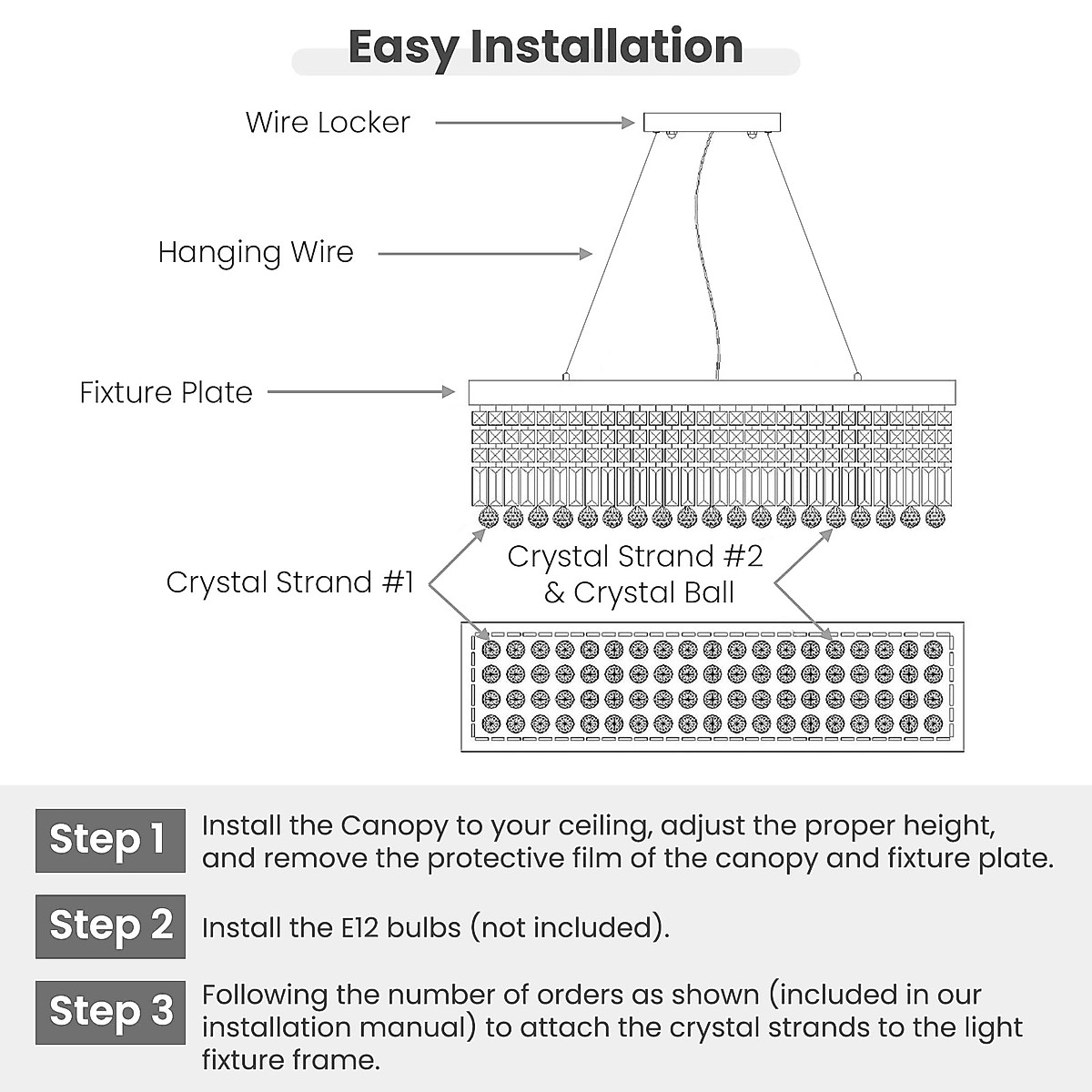 Easy Installation

Wire Locker

Hanging Wire

Fixture Plate

Crystal Strand #1

Crystal Strand #2 & Crystal Ball

Step 1 Install the Canopy to your ceiling, adjust the proper height, and remove the protective film of the canopy and fixture plate.

Step 2 Install the E12 bulbs (not included).

Step 3 Following the number of orders as shown (included in our installation manual) to attach the crystal strands to the light fixture frame.