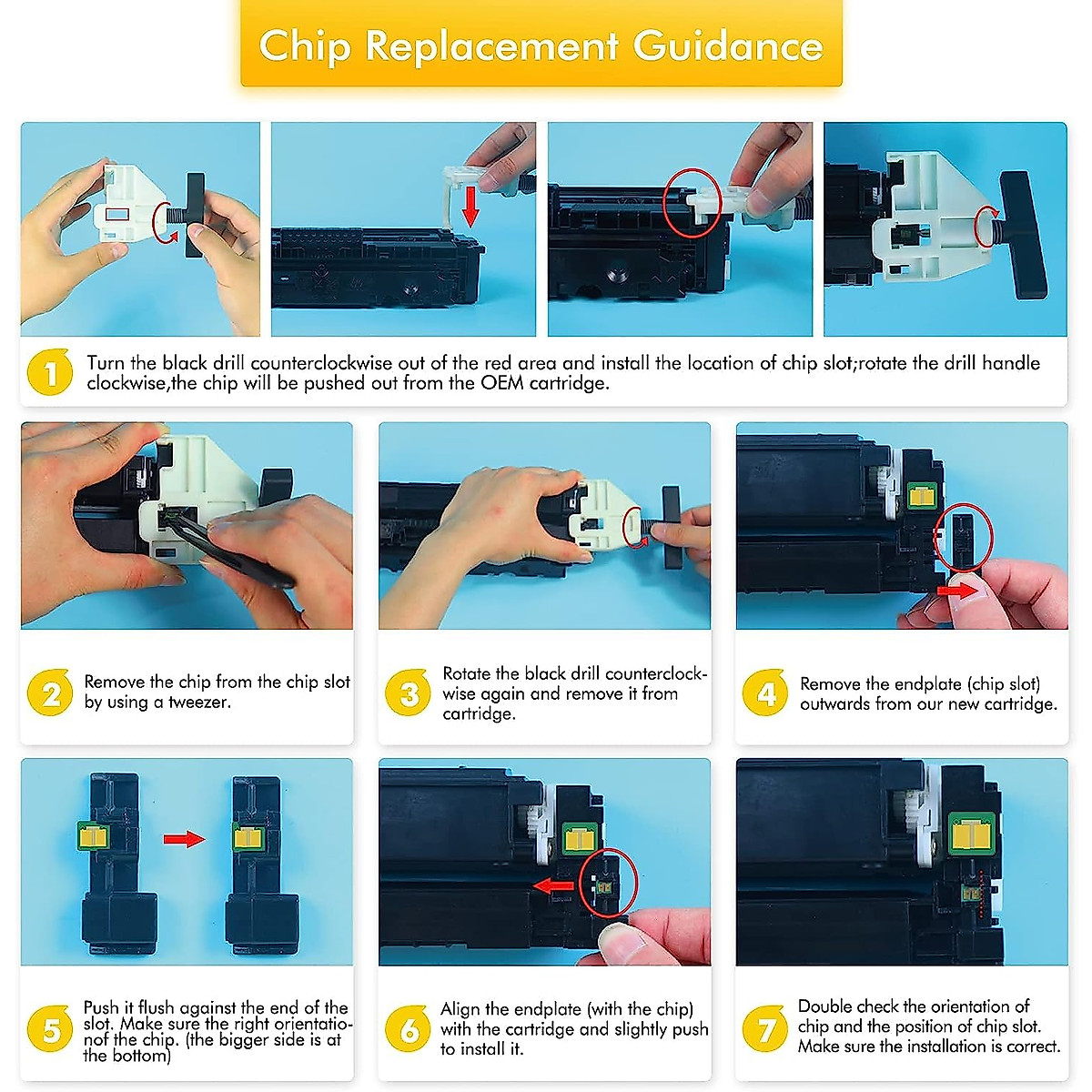 Chip Replacement Guidance

1 Turn the black drill counterclockwise out of the red area and install the location of chip slot;rotate the drill handle clockwise,the chip will be pushed out from the OEM cartridge.

2 Remove the chip from the chip slot by using a tweezer.

3 Rotate the black drill counterclockwise again and remove it from cartridge.

4 Remove the endplate (chip slot) outwards from our new cartridge.

5 Push it flush against the end of the slot. Make sure the right orientationof the chip. (the bigger side is at the bottom)

6 Align the endplate (with the chip) with the cartridge and slightly push to install it.

7 Double check the orientation of chip and the position of chip slot. Make sure the installation is correct.