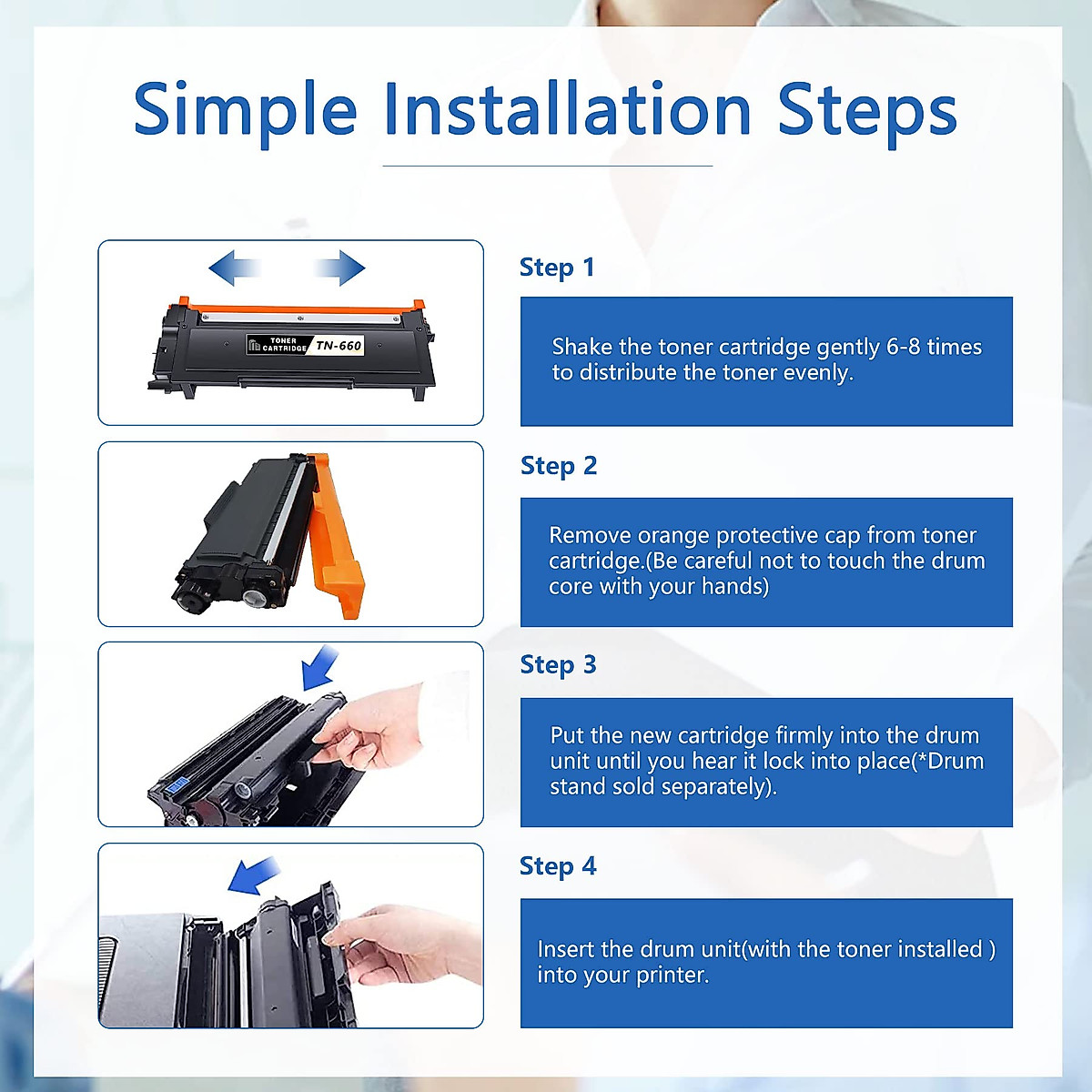 Simple Installation Steps

TONER CARTRIDGE TN-660

Step 1

Shake the toner cartridge gently 6-8 times to distribute the toner evenly.

Step 2

Remove orange protective cap from toner cartridge.(Be careful not to touch the drum core with your hands)

Step 3

Put the new cartridge firmly into the drum unit until you hear it lock into place(*Drum stand sold separately).

Step 4

Insert the drum unit(with the toner installed ) into your printer.