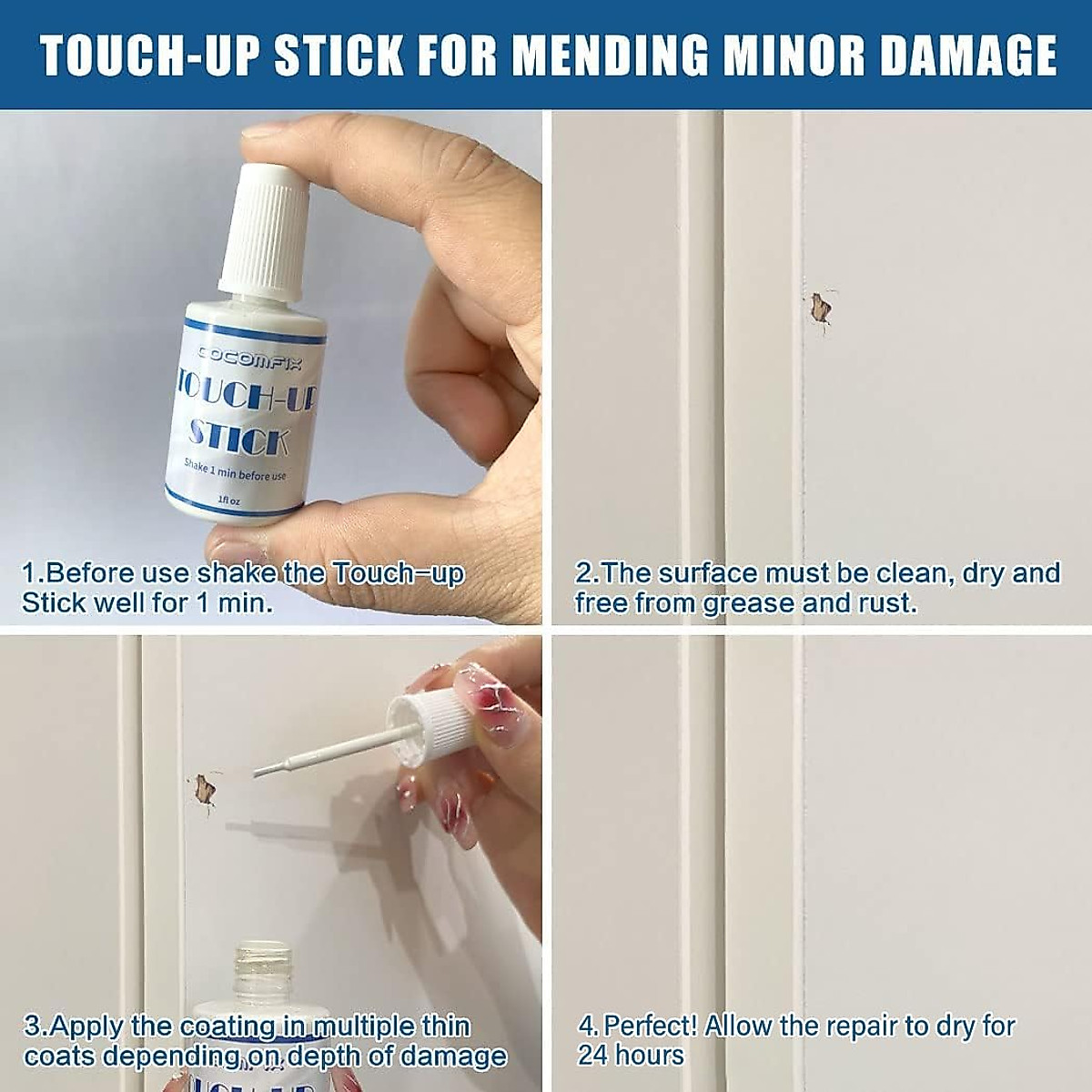 TOUCH-UP STICK FOR MENDING MINOR DAMAGE

COCOMFIX
TOUCH-UP STICK
Shake 1 min before use
1fl oz

1.Before use shake the Touch-up Stick well for 1 min.

2.The surface must be clean, dry and free from grease and rust.

3.Apply the coating in multiple thin coats depending on depth of damage

4.Perfect! Allow the repair to dry for 24 hours