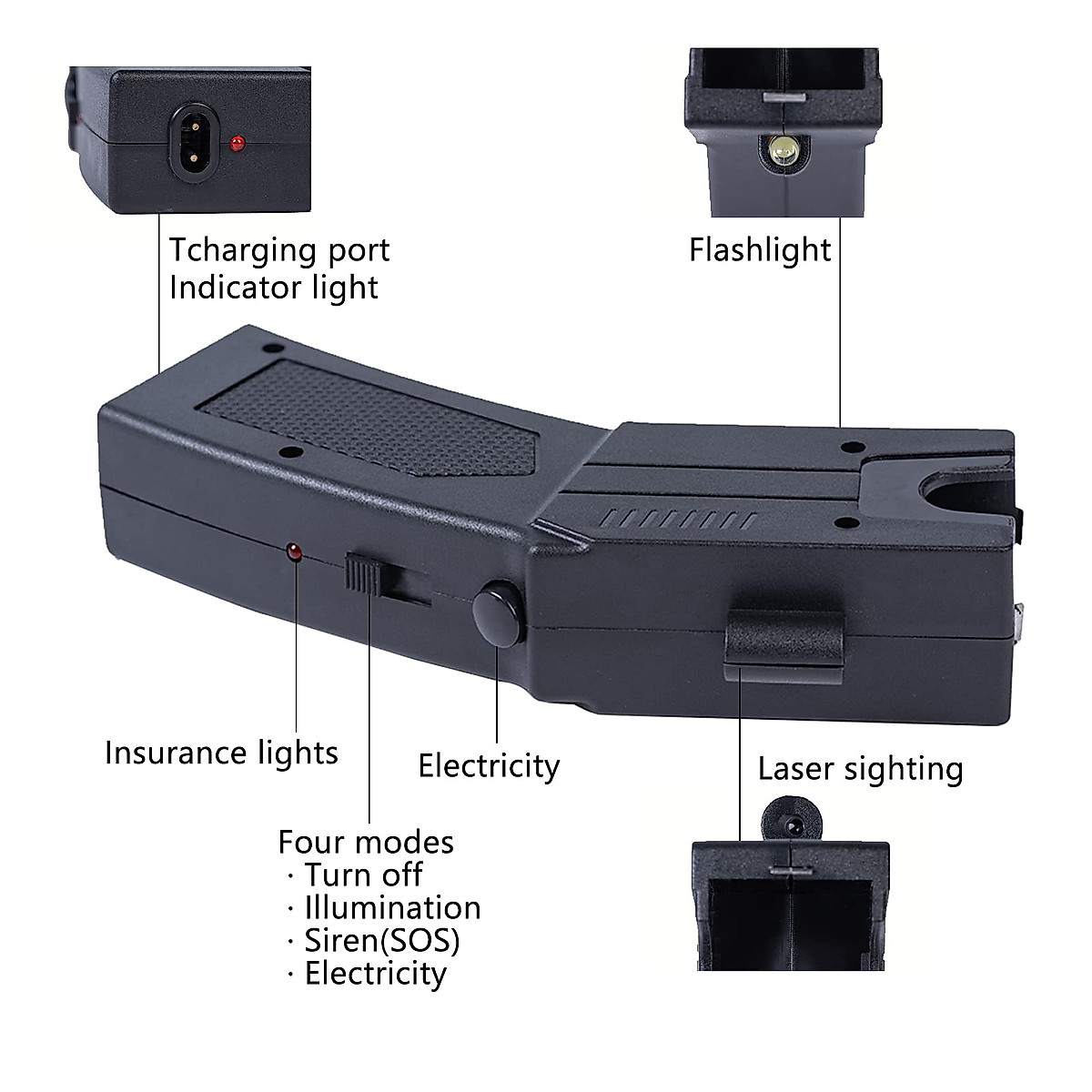 Tcharging port
Indicator light

Flashlight

Insurance lights

Electricity

Laser sighting

Four modes
· Turn off
· Illumination
· Siren(SOS)
· Electricity