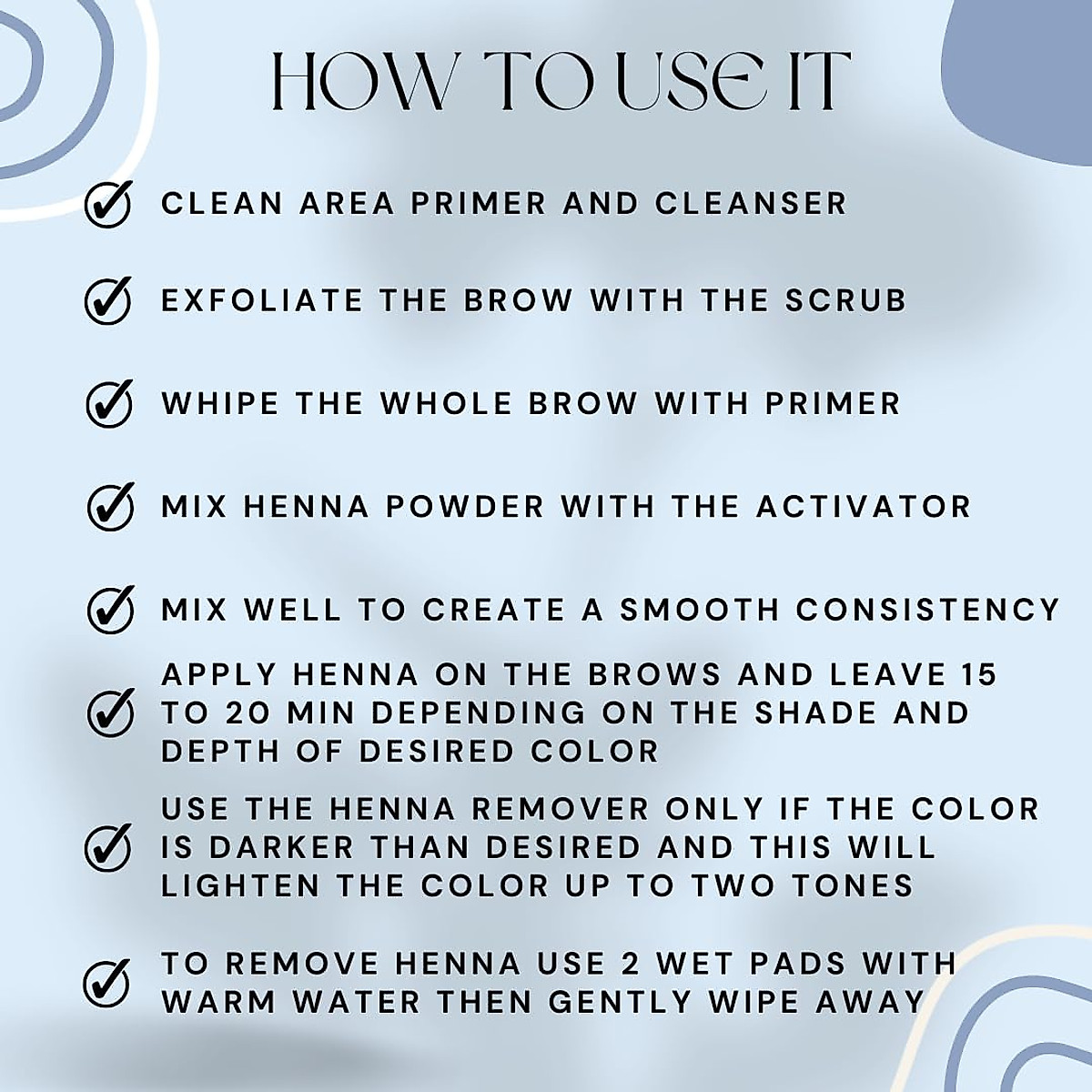 HOW TO USE IT

CLEAN AREA PRIMER AND CLEANSER

EXFOLIATE THE BROW WITH THE SCRUB

WHIPE THE WHOLE BROW WITH PRIMER

MIX HENNA POWDER WITH THE ACTIVATOR

MIX WELL TO CREATE A SMOOTH CONSISTENCY

APPLY HENNA ON THE BROWS AND LEAVE 15 TO 20 MIN DEPENDING ON THE SHADE AND DEPTH OF DESIRED COLOR

USE THE HENNA REMOVER ONLY IF THE COLOR IS DARKER THAN DESIRED AND THIS WILL LIGHTEN THE COLOR UP TO TWO TONES

TO REMOVE HENNA USE 2 WET PADS WITH WARM WATER THEN GENTLY WIPE AWAY