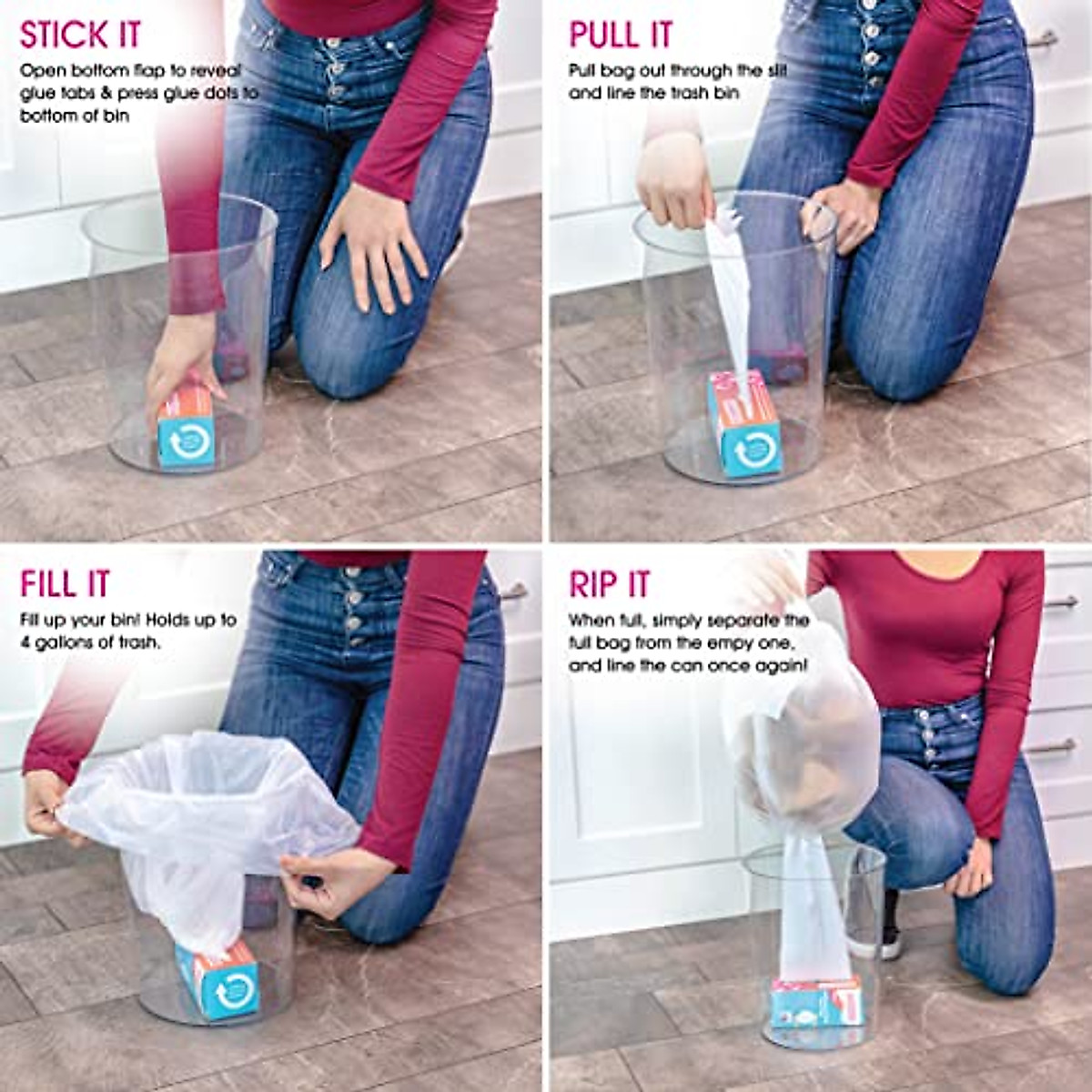 STICK IT
Open bottom flap to reveal glue tabs & press glue dots to bottom of bin

PULL IT
Pull bag out through the slit and line the trash bin

FILL IT
Fill up your bin! Holds up to 4 gallons of trash.

RIP IT
When full, simply separate the full bag from the empy one, and line the can once again!