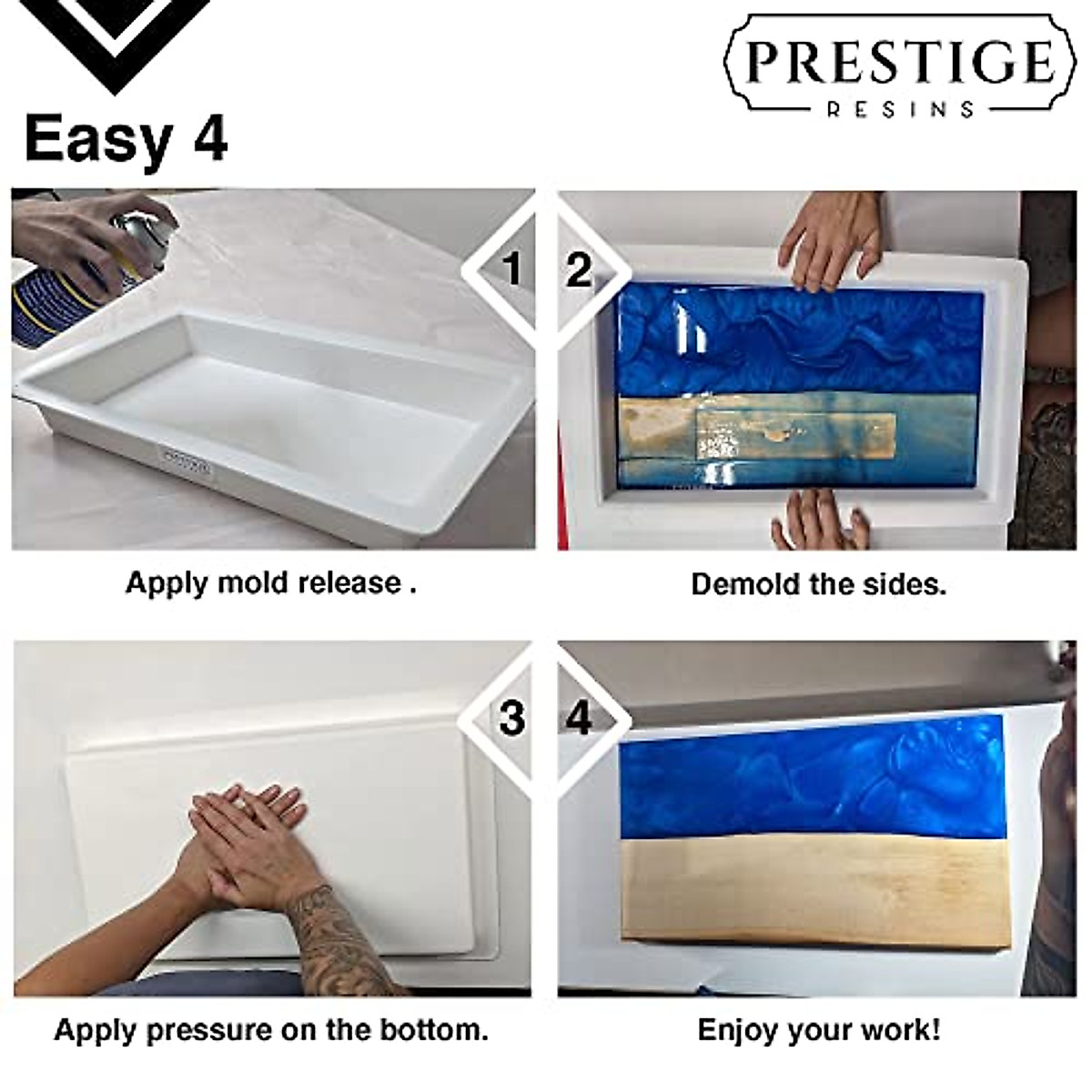 PRESTIGE
RESINS

Easy 4

1

2

Apply mold release .

Demold the sides.

3

4

Apply pressure on the bottom.

Enjoy your work!