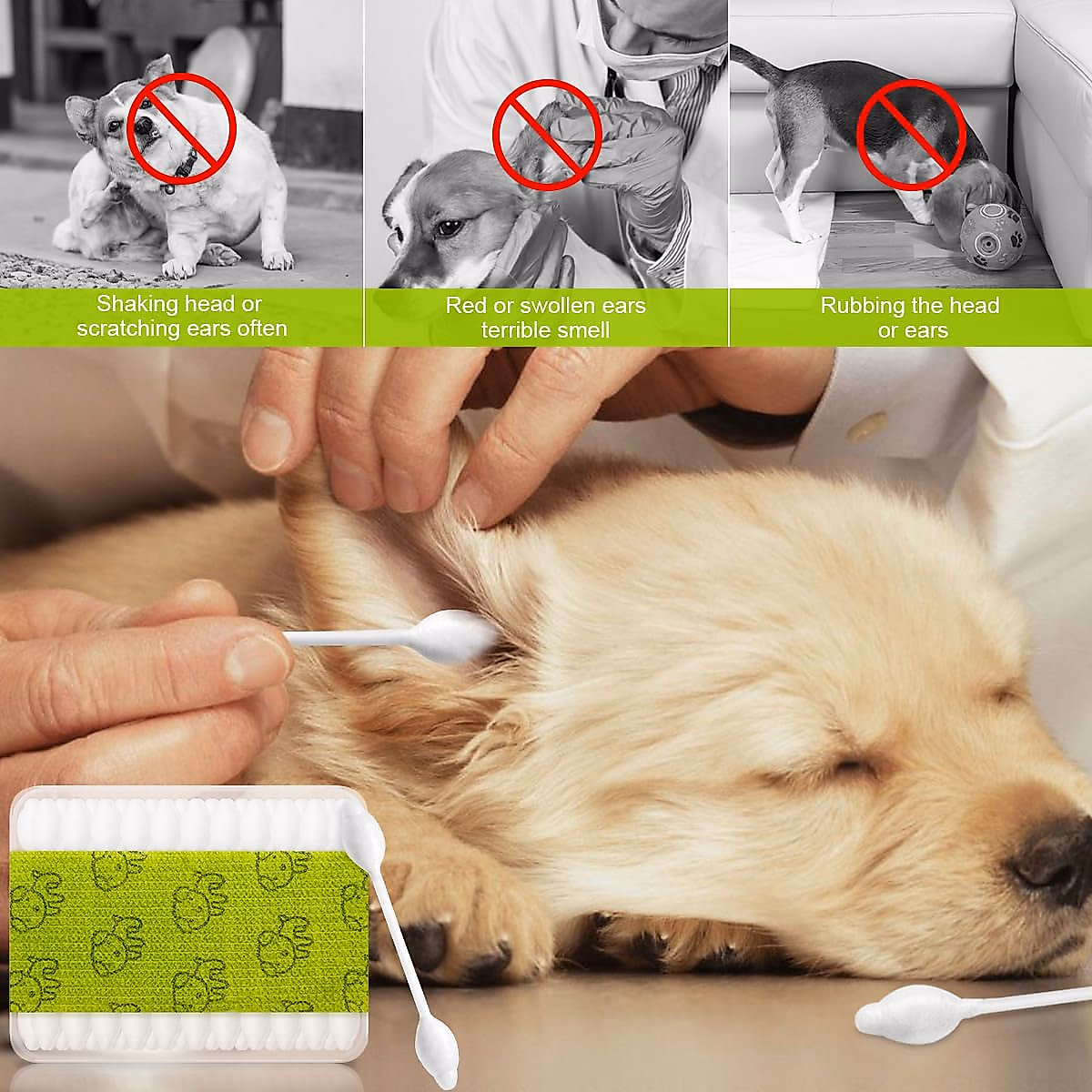 Shaking head or scratching ears often

Red or swollen ears terrible smell

Rubbing the head or ears