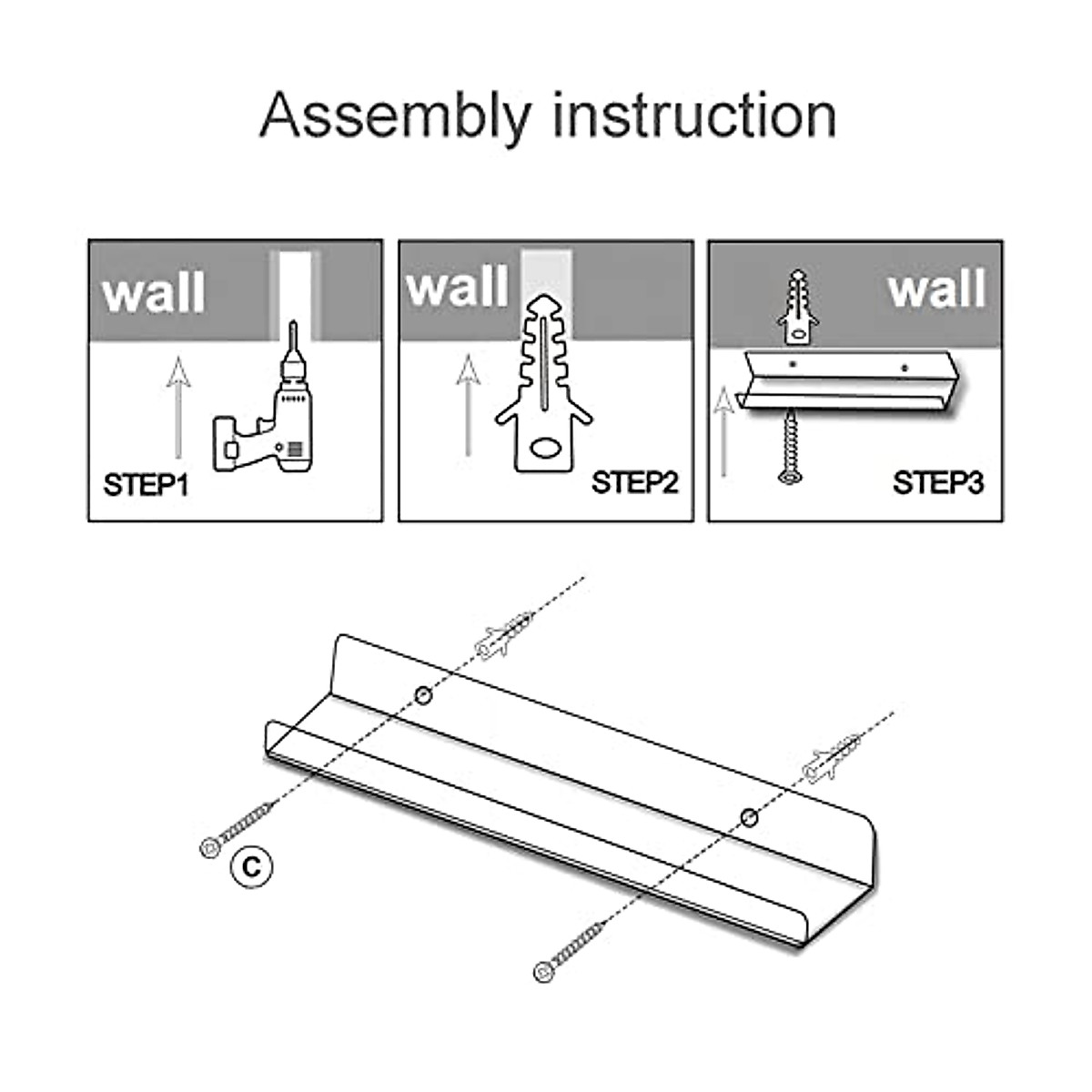 Assembly instruction

wall

STEP1

wall

STEP2

wall

STEP3

C