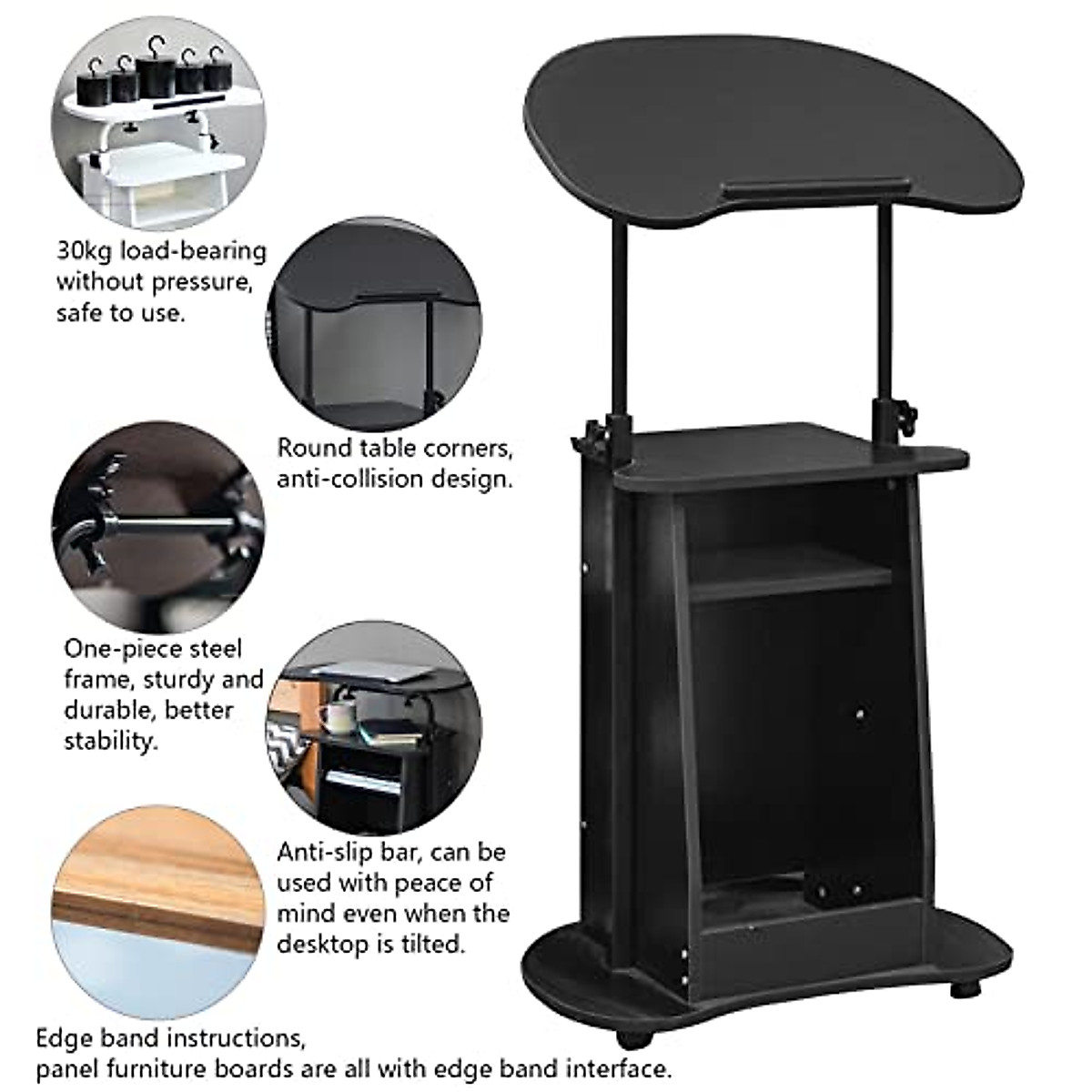 30kg load-bearing without pressure, safe to use.

Round table corners, anti-collision design.

One-piece steel frame, sturdy and durable, better stability.

Anti-slip bar, can be used with peace of mind even when the desktop is tilted.

Edge band instructions, panel furniture boards are all with edge band interface.