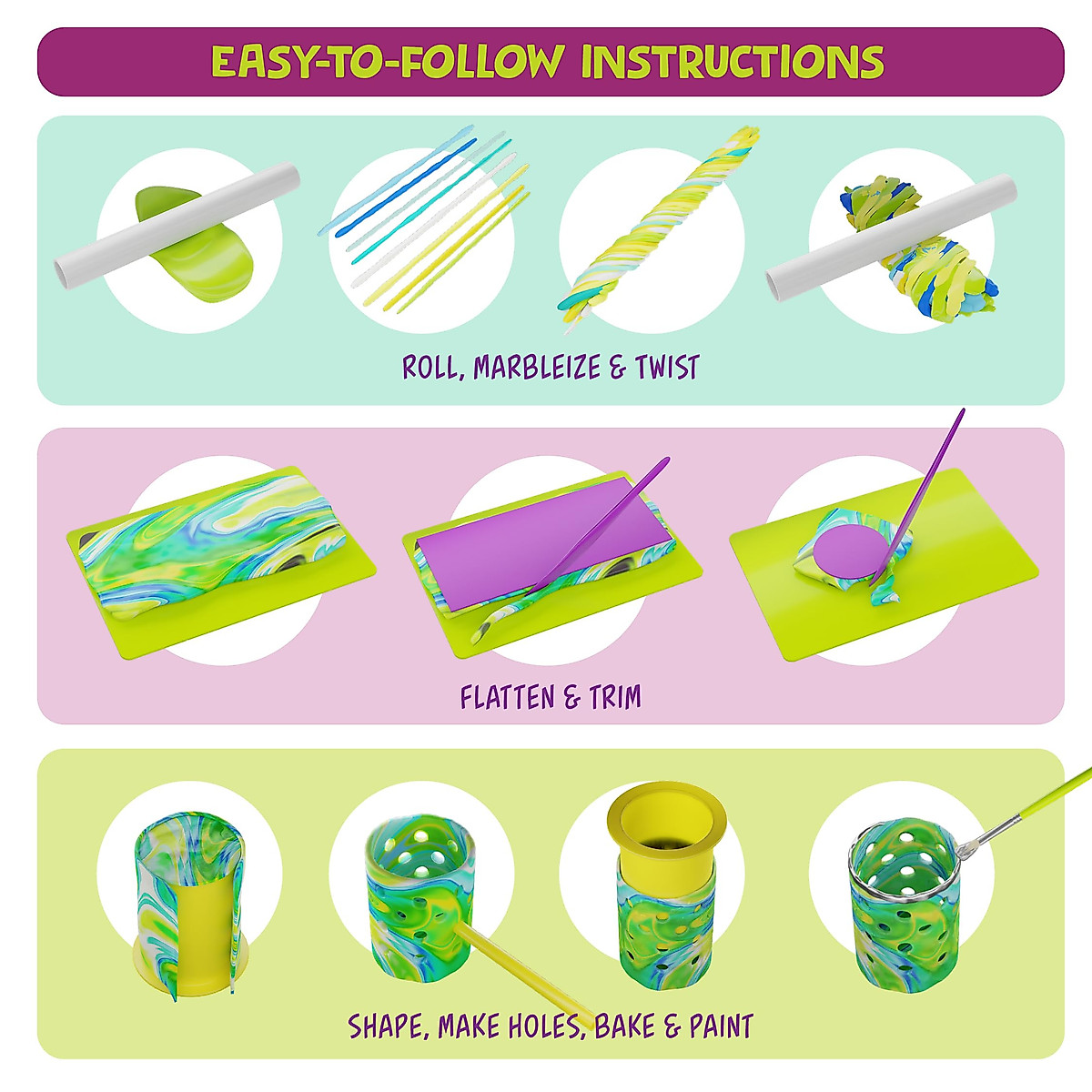 EASY-TO-FOLLOW INSTRUCTIONS

ROLL, MARBLEIZE & TWIST

FLATTEN & TRIM

SHAPE, MAKE HOLES, BAKE & PAINT