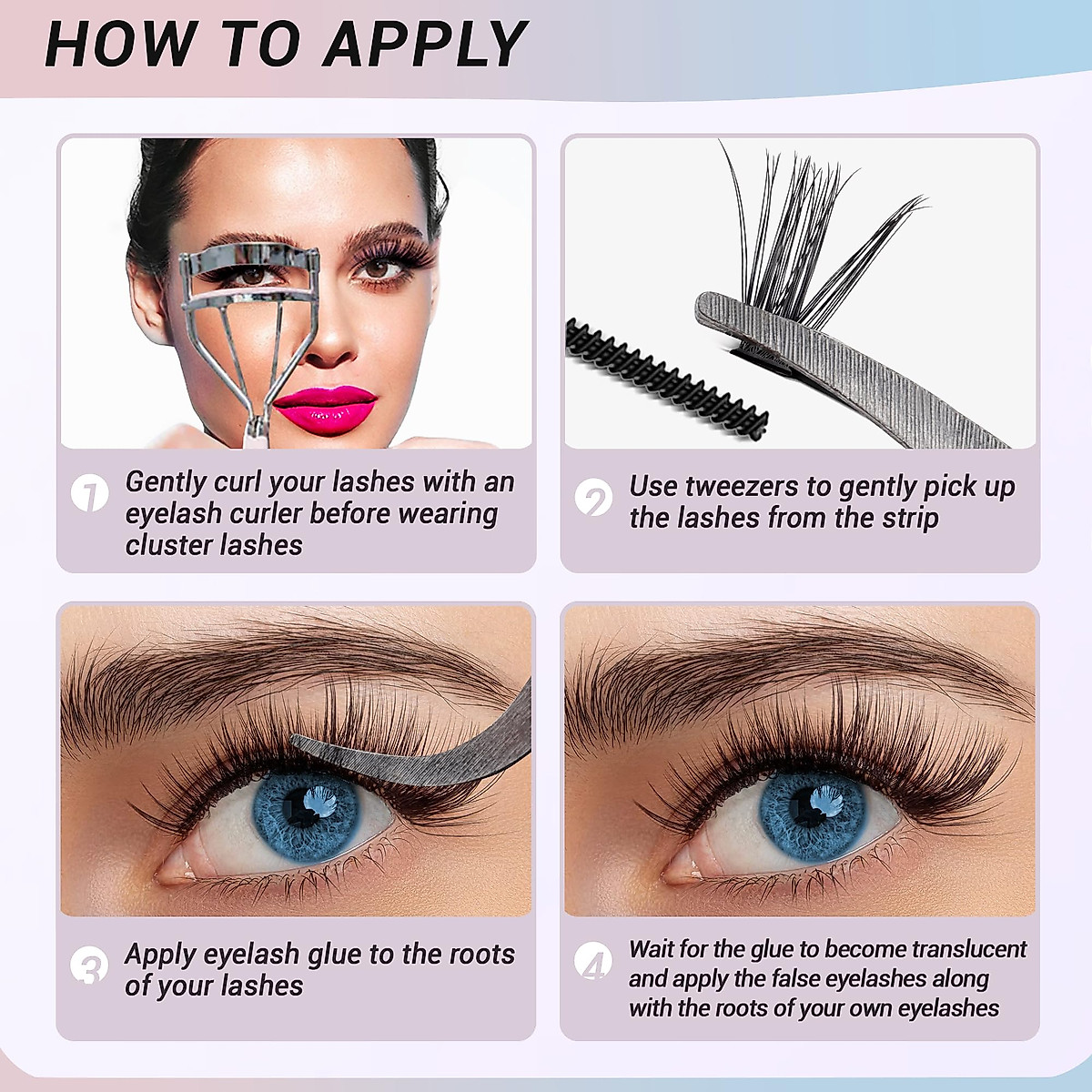 HOW TO APPLY

1 Gently curl your lashes with an eyelash curler before wearing cluster lashes

2 Use tweezers to gently pick up the lashes from the strip

3 Apply eyelash glue to the roots of your lashes

4 Wait for the glue to become translucent and apply the false eyelashes along with the roots of your own eyelashes