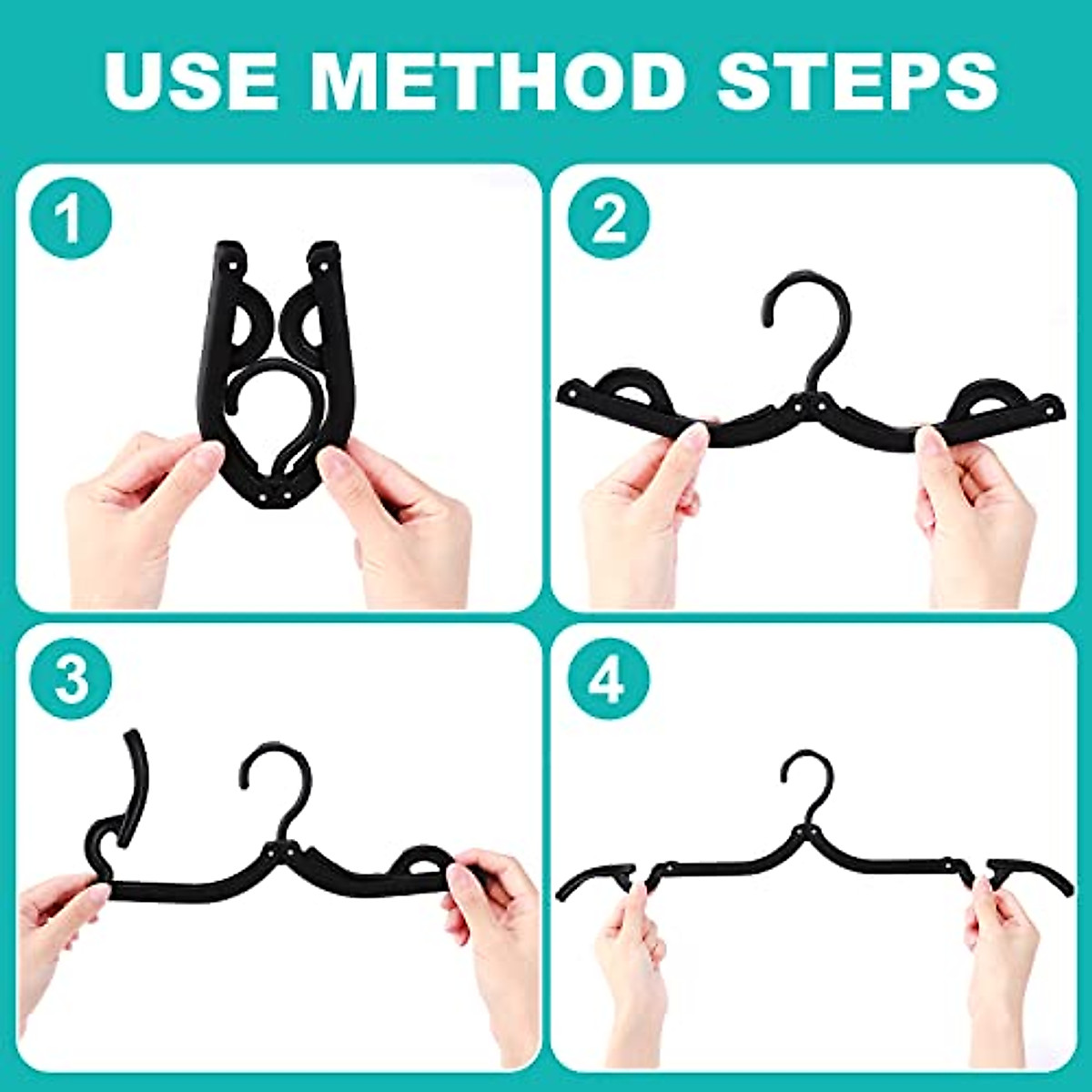 USE METHOD STEPS

1

2

3

4