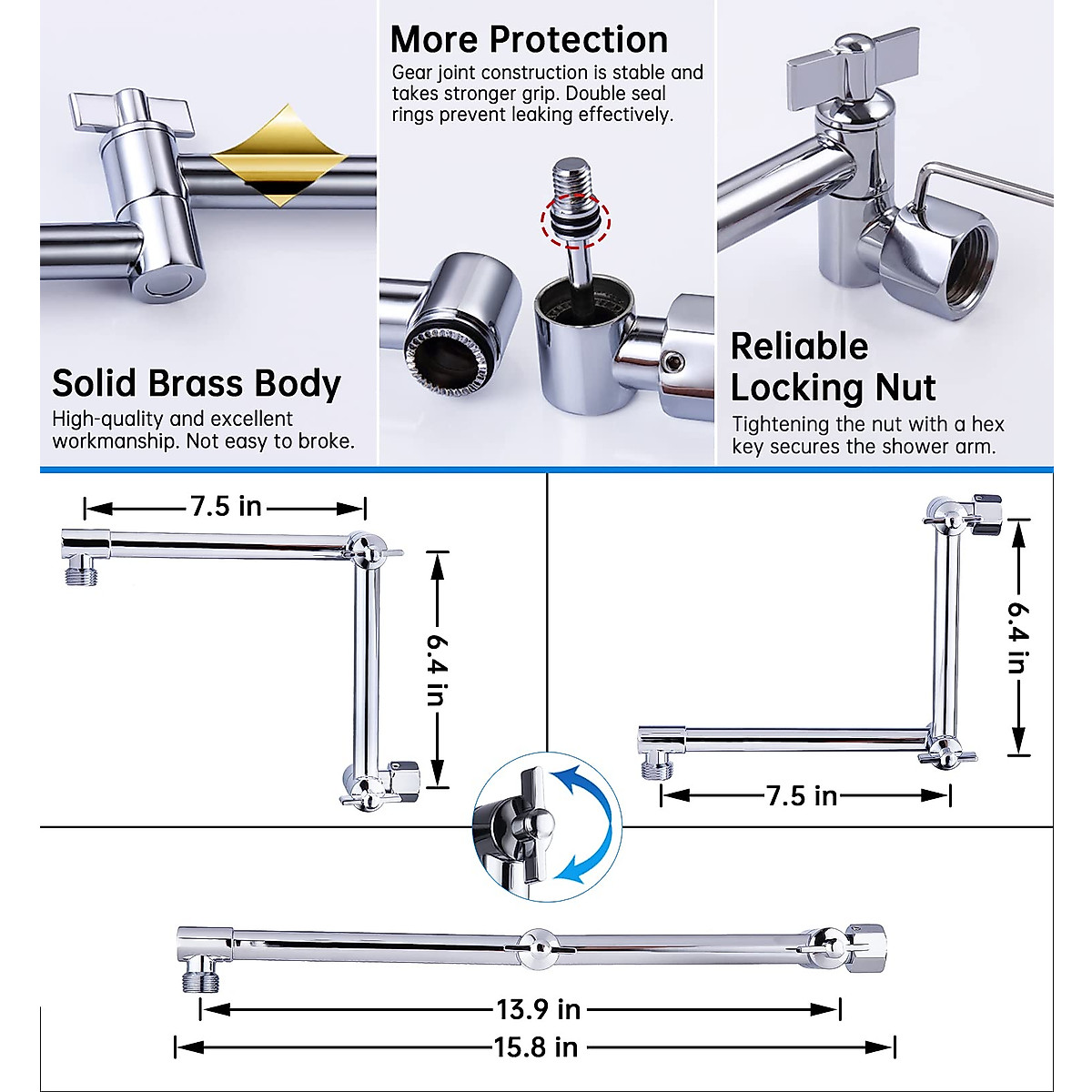 Solid Brass Body
High-quality and excellent workmanship. Not easy to broke.

More Protection
Gear joint construction is stable and takes stronger grip. Double seal rings prevent leaking effectively.

Reliable Locking Nut
Tightening the nut with a hex key secures the shower arm.

7.5 in
6.4 in

6.4 in
7.5 in

13.9 in
15.8 in