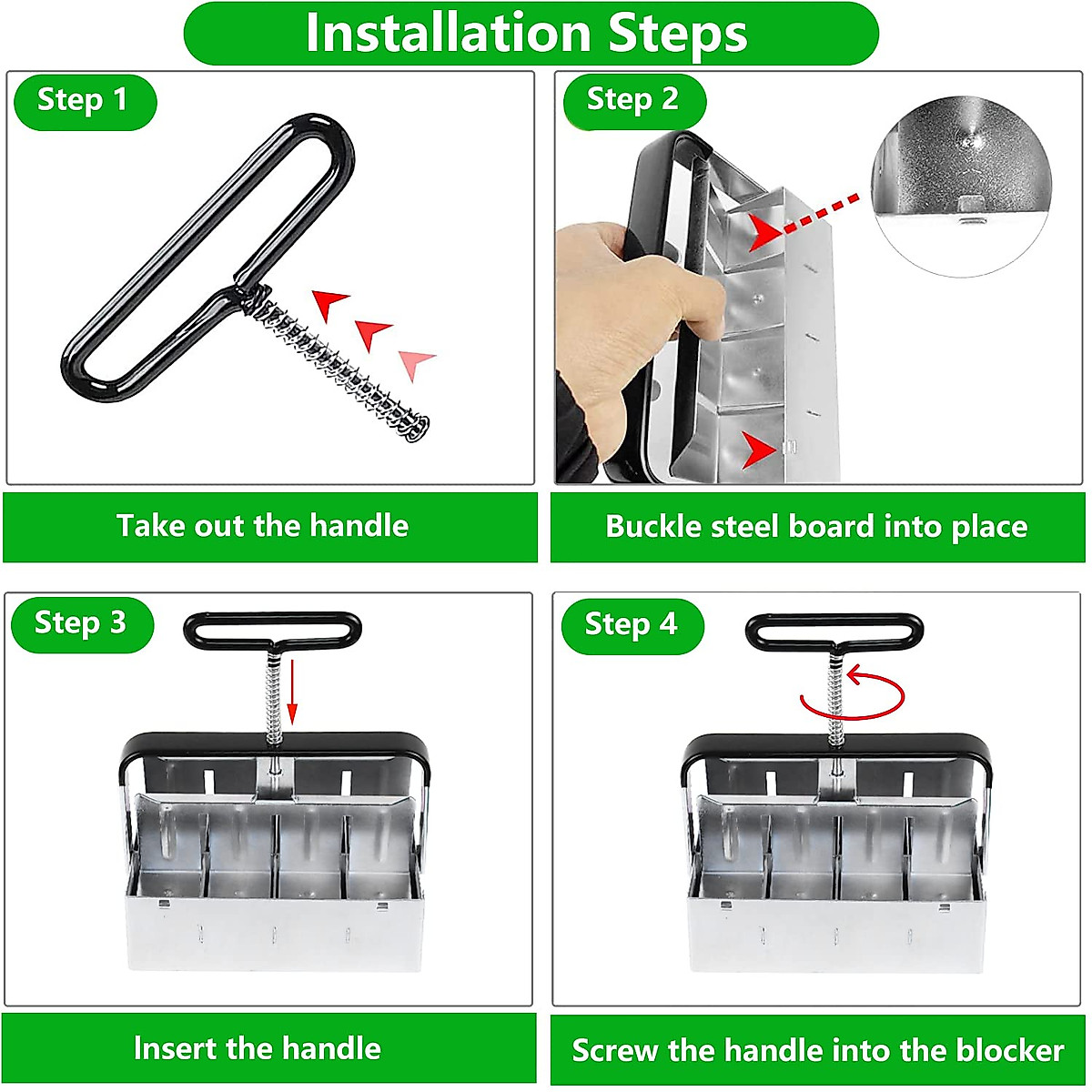 Installation Steps

Step 1

Take out the handle

Step 2

Buckle steel board into place

Step 3

Insert the handle

Step 4

Screw the handle into the blocker