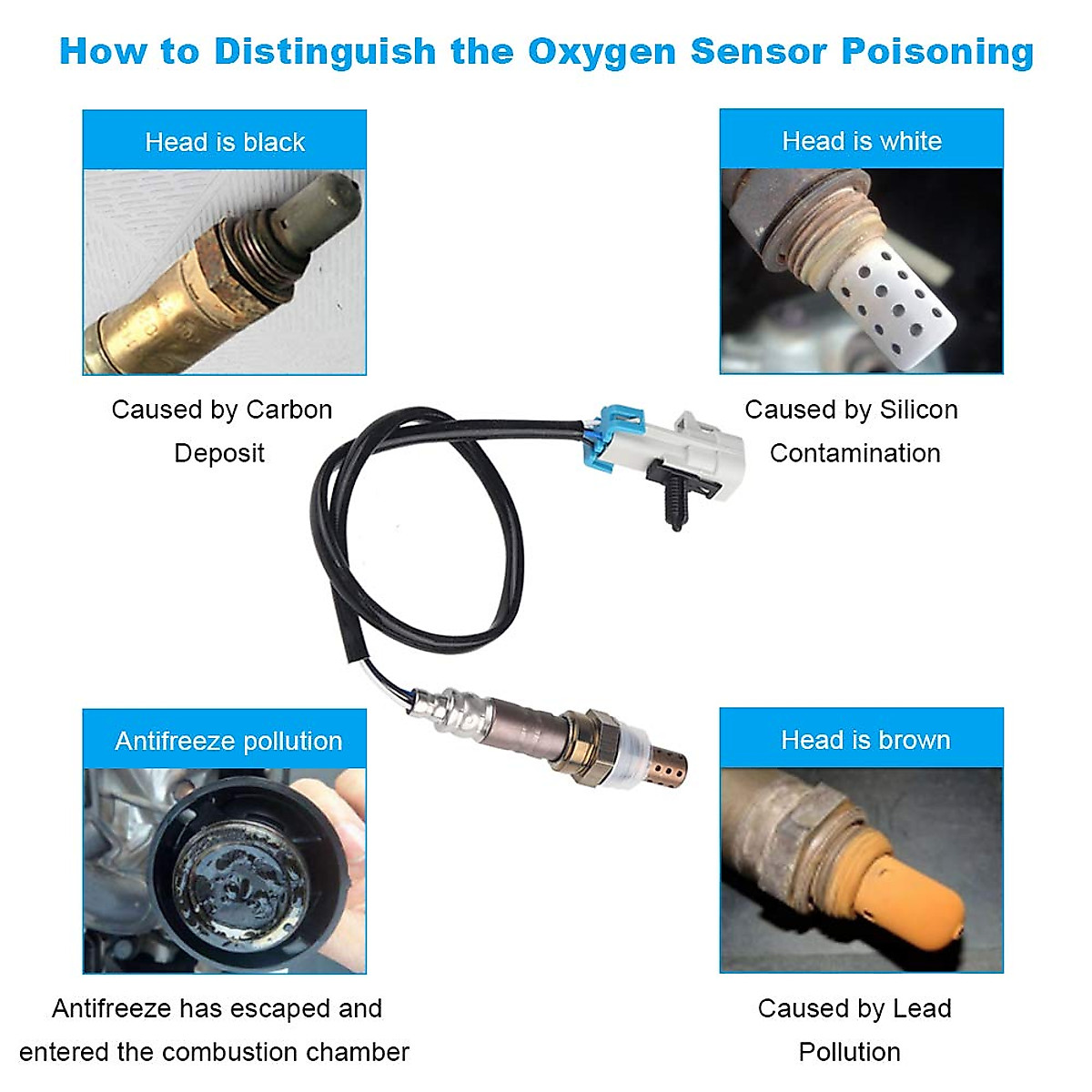 How to Distinguish the Oxygen Sensor Poisoning

Head is black

Caused by Carbon Deposit

Head is white

Caused by Silicon Contamination

Antifreeze pollution

Antifreeze has escaped and entered the combustion chamber

Head is brown

Caused by Lead Pollution