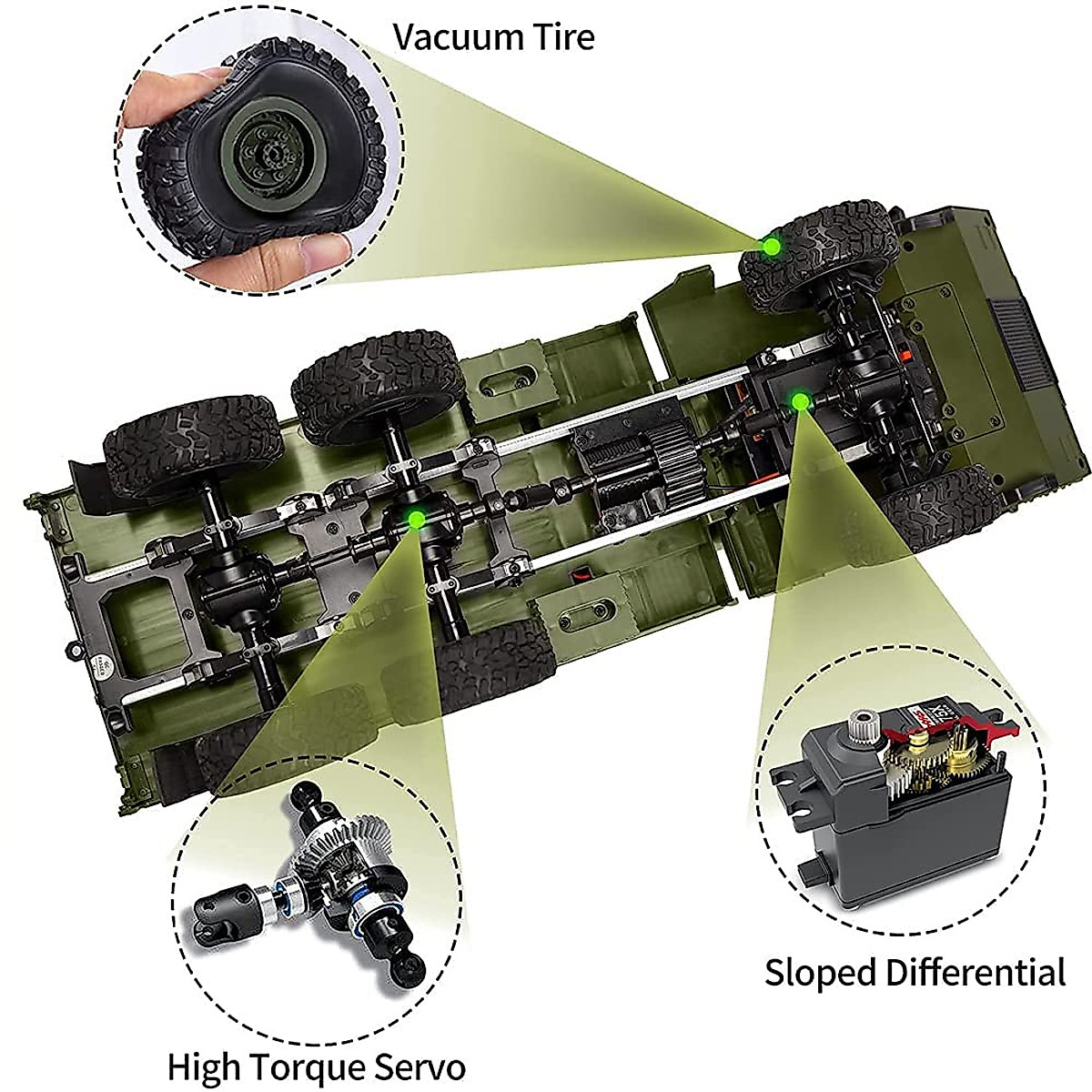 Vacuum Tire

Sloped Differential

High Torque Servo