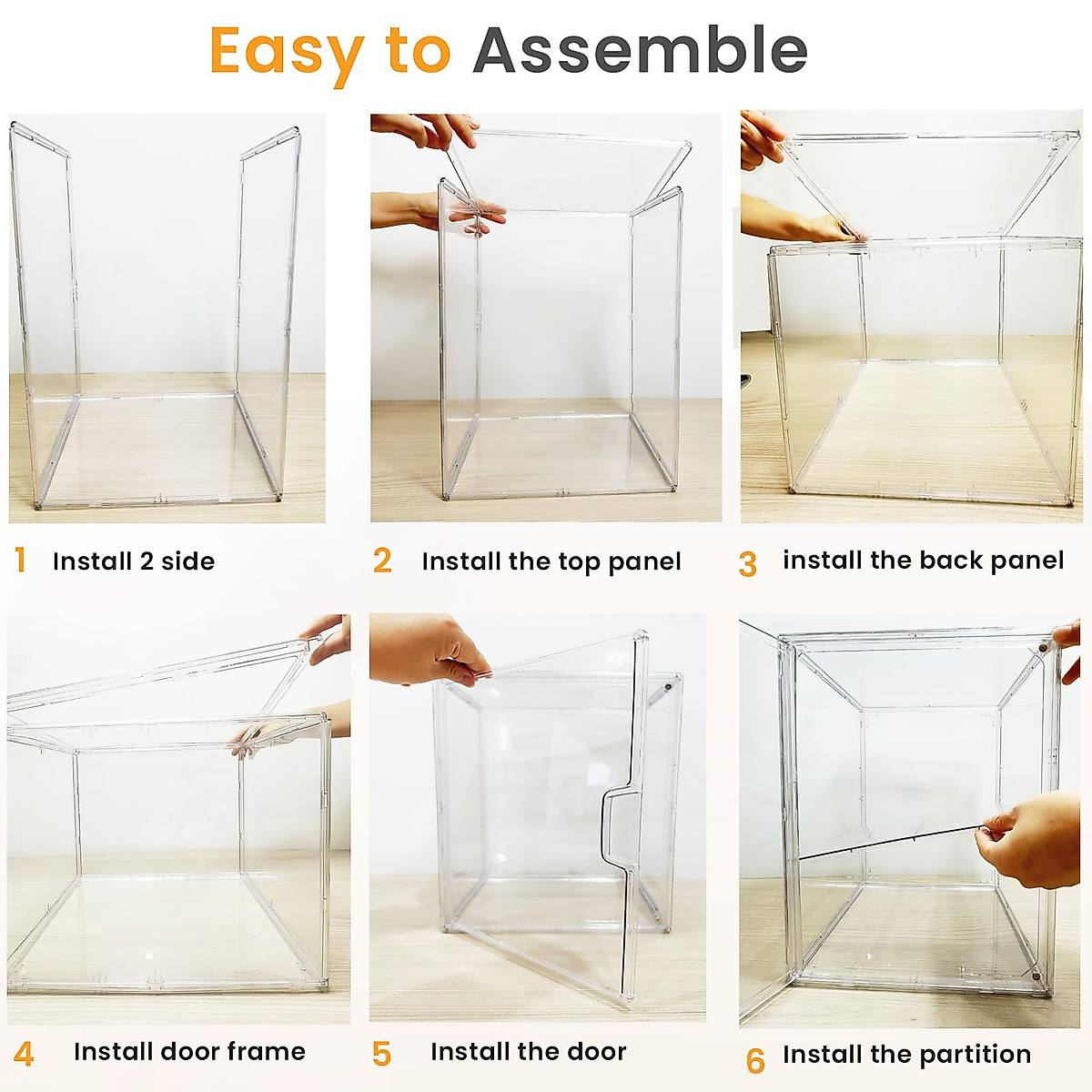 Easy to Assemble

1 Install 2 side

2 Install the top panel

3 install the back panel

4 Install door frame

5 Install the door

6 Install the partition