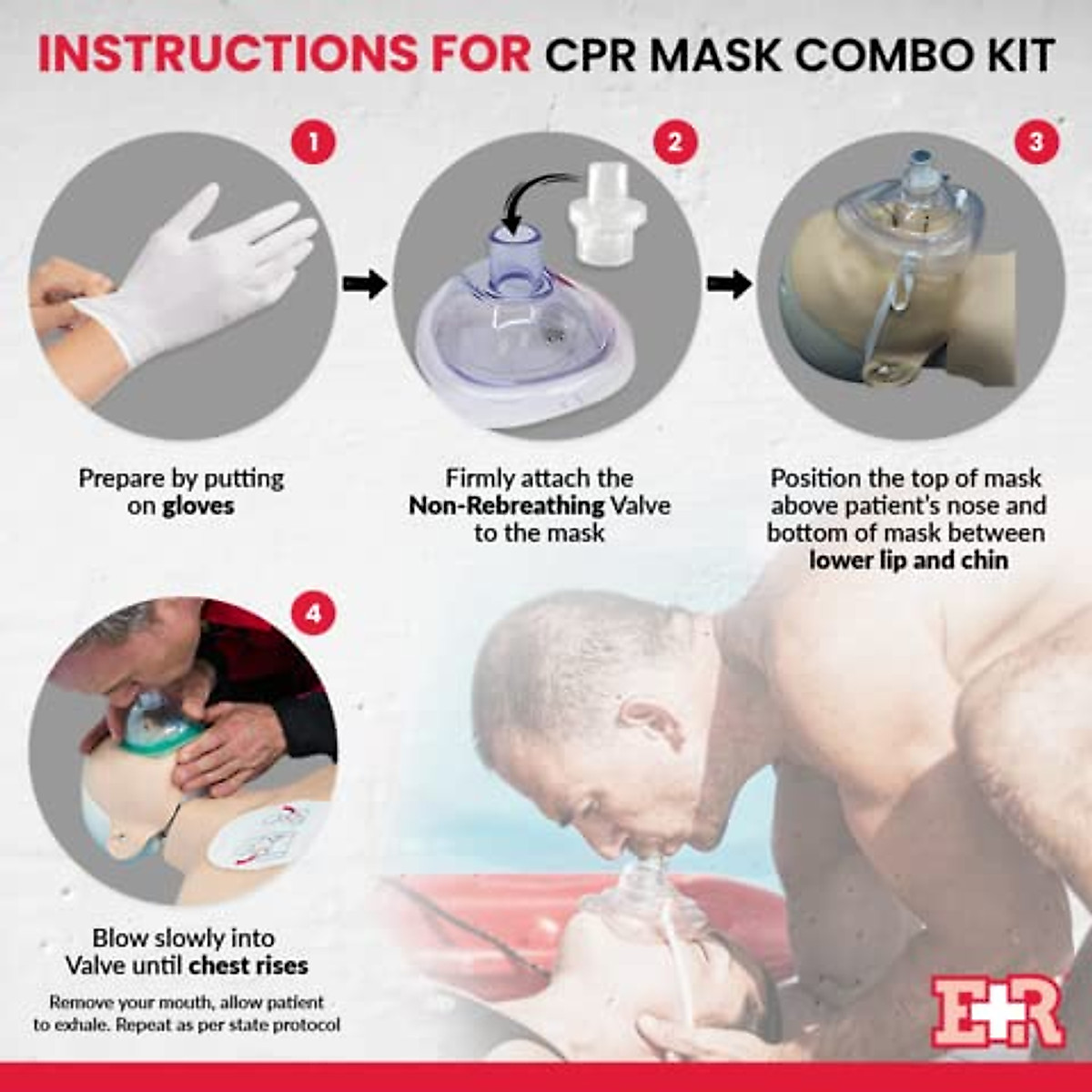 INSTRUCTIONS FOR CPR MASK COMBO KIT

1

Prepare by putting on gloves

2

Firmly attach the Non-Rebreathing Valve to the mask

3

Position the top of mask above patient's nose and bottom of mask between lower lip and chin

4

Blow slowly into Valve until chest rises

Remove your mouth, allow patient to exhale. Repeat as per state protocol

E+R