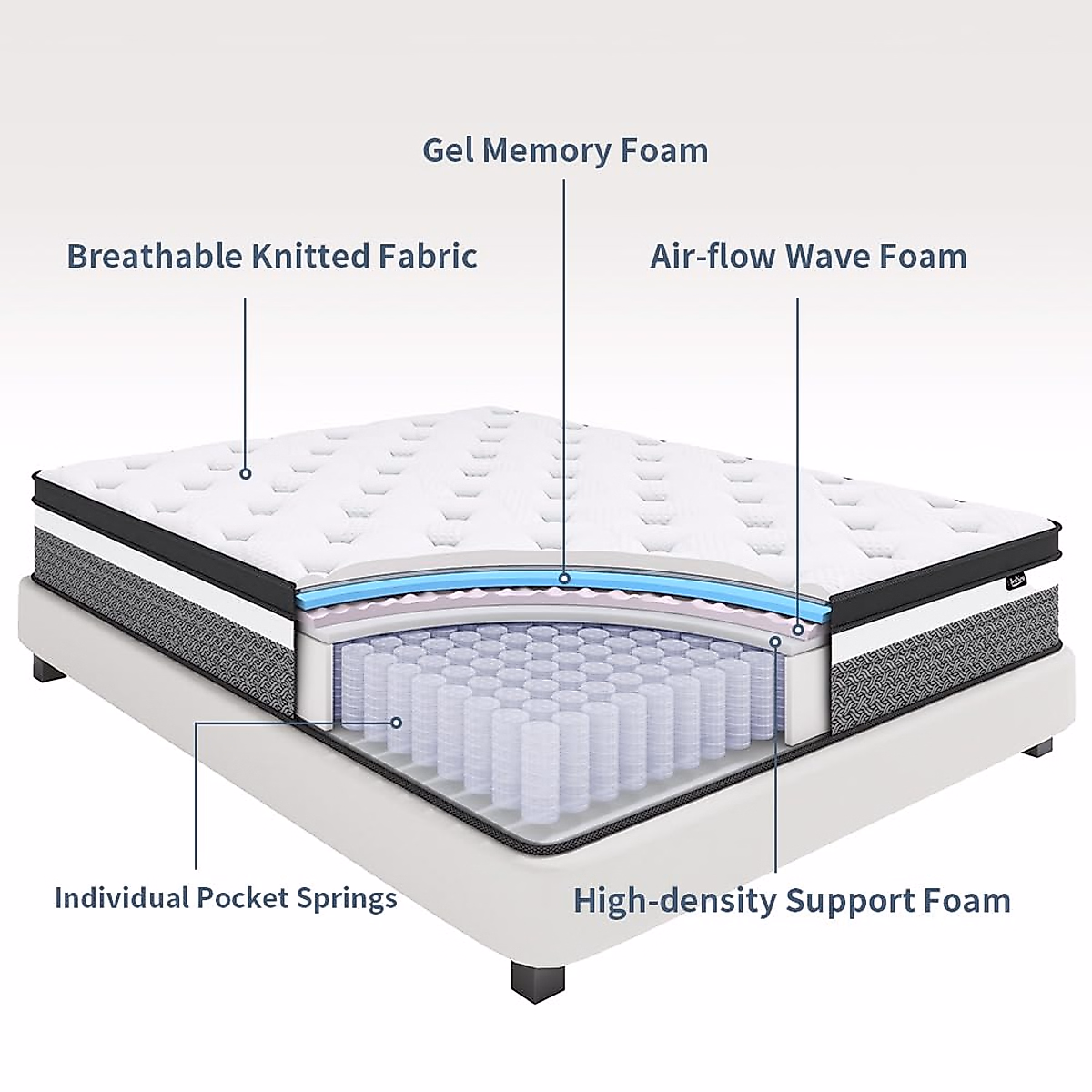 Gel Memory Foam

Breathable Knitted Fabric

Air-flow Wave Foam

Individual Pocket Springs

High-density Support Foam