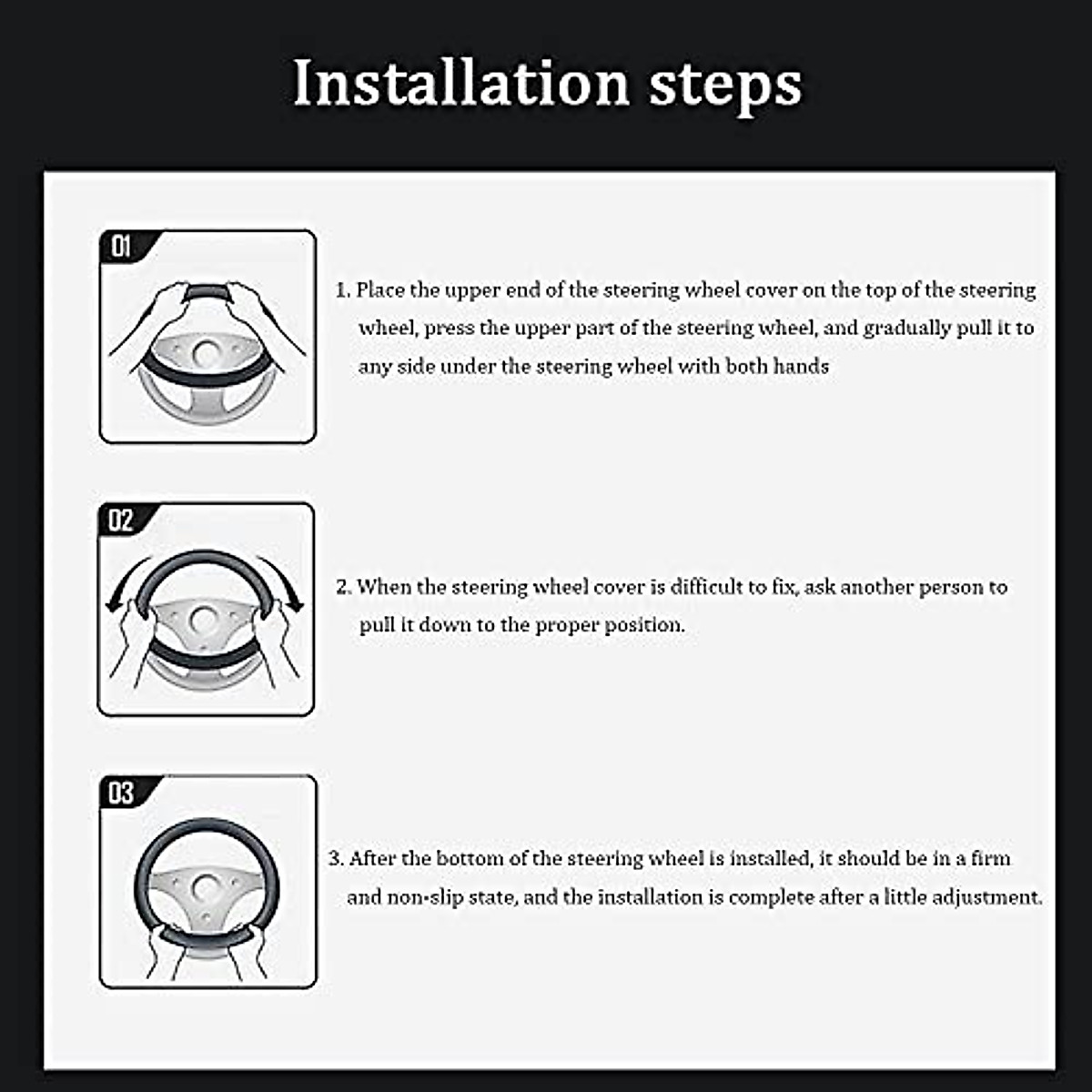 Installation steps

01

1. Place the upper end of the steering wheel cover on the top of the steering wheel, press the upper part of the steering wheel, and gradually pull it to any side under the steering wheel with both hands

02

2. When the steering wheel cover is difficult to fix, ask another person to pull it down to the proper position.

03

3. After the bottom of the steering wheel is installed, it should be in a firm and non-slip state, and the installation is complete after a little adjustment.