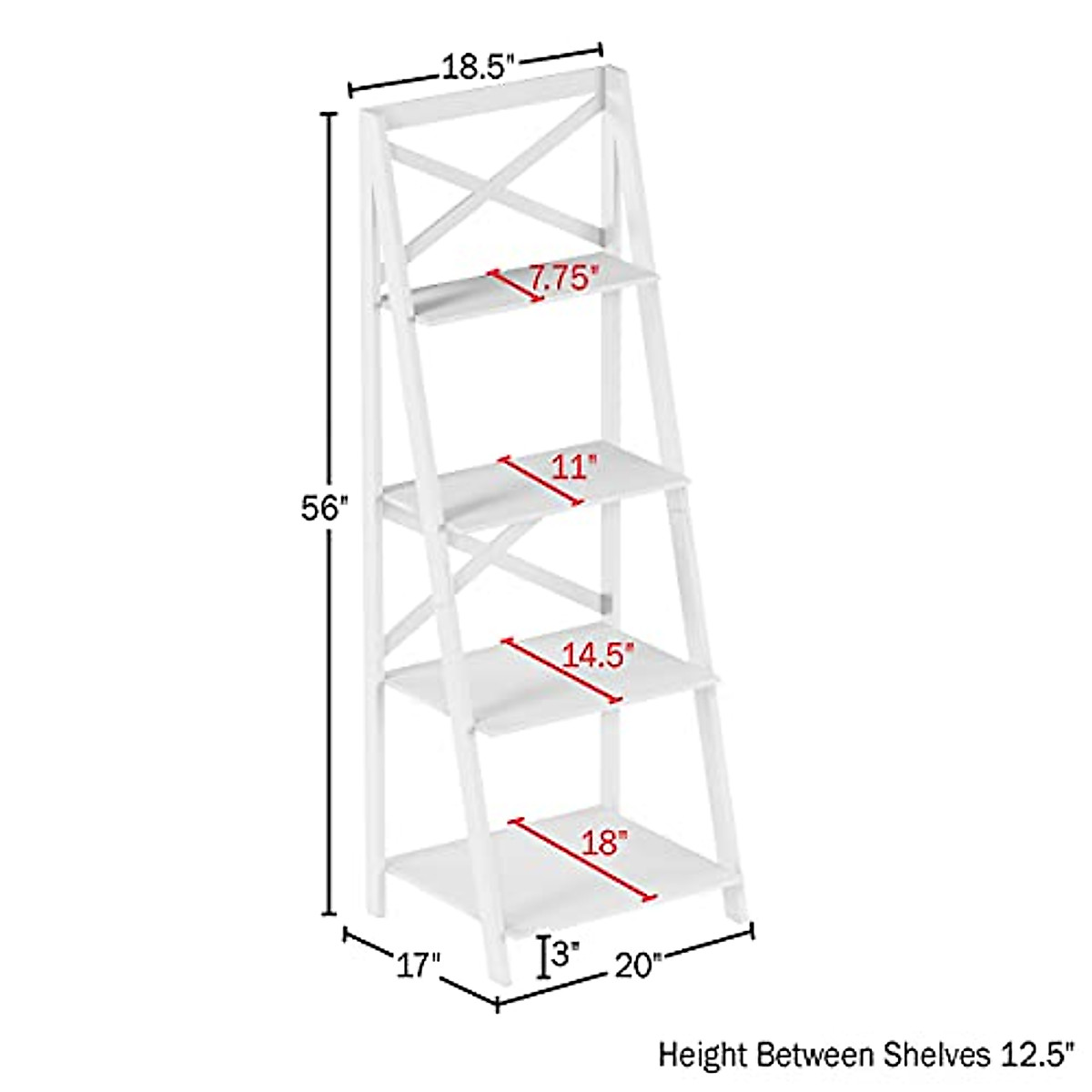 18.5"

56"

7.75"

11"

14.5"

18"

17"

3"

20"

Height Between Shelves 12.5"