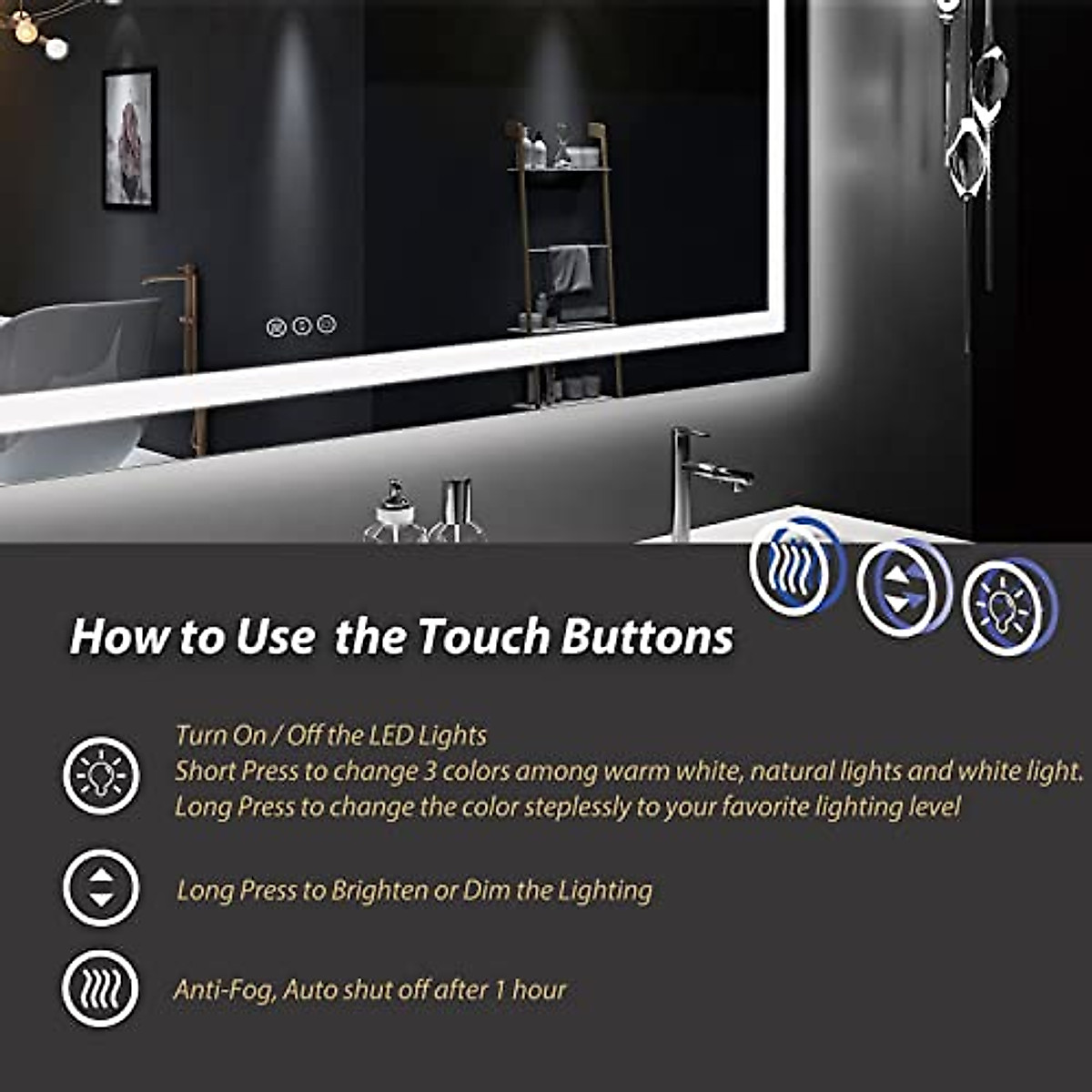 How to Use  the Touch Buttons

Turn On / Off the LED Lights
Short Press to change 3 colors among warm white, natural lights and white light.
Long Press to change the color steplessly to your favorite lighting level

Long Press to Brighten or Dim the Lighting

Anti-Fog, Auto shut off after 1 hour