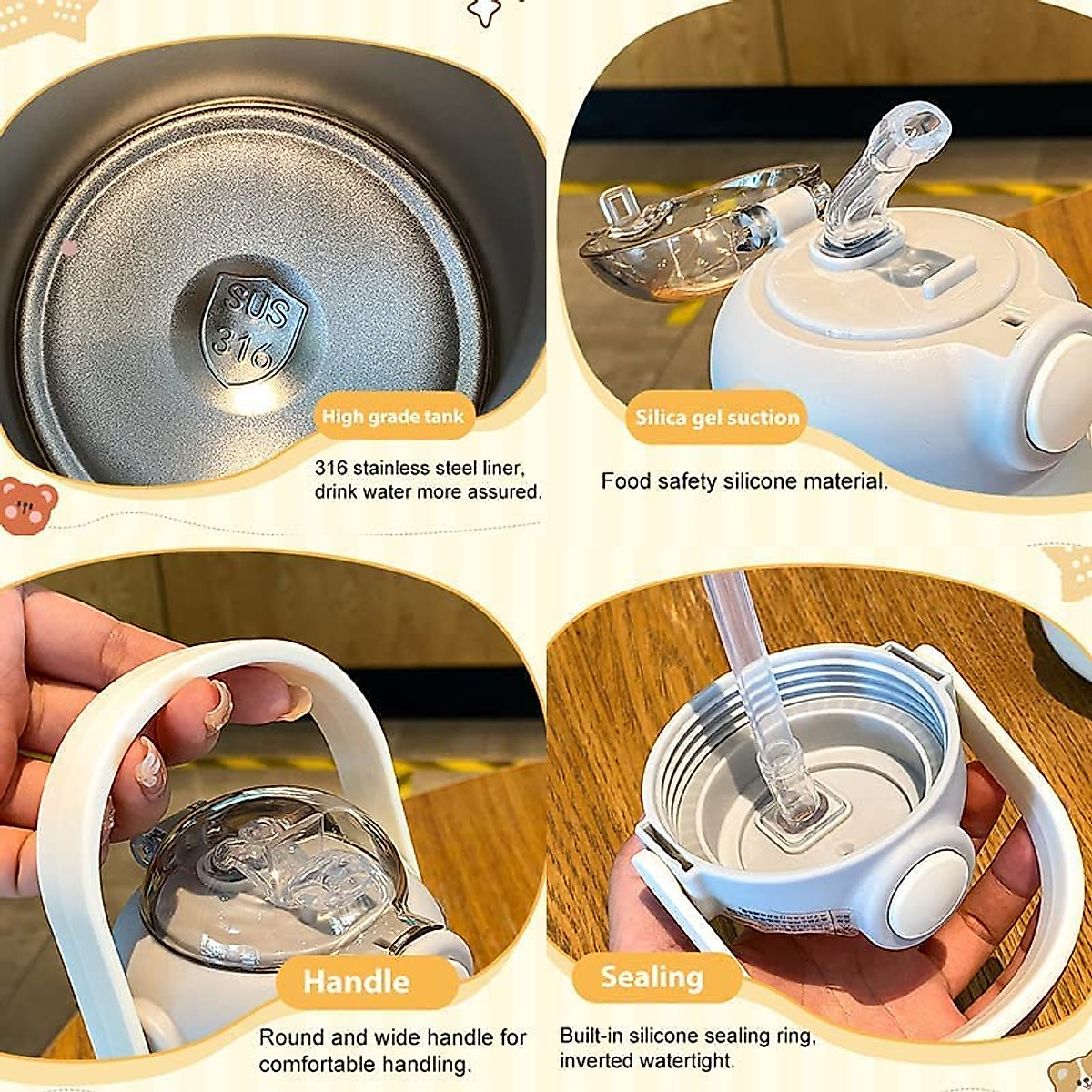 SUS
316

High grade tank

316 stainless steel liner, drink water more assured.

Silica gel suction

Food safety silicone material.

Handle

Round and wide handle for comfortable handling.

Sealing

Built-in silicone sealing ring, inverted watertight.